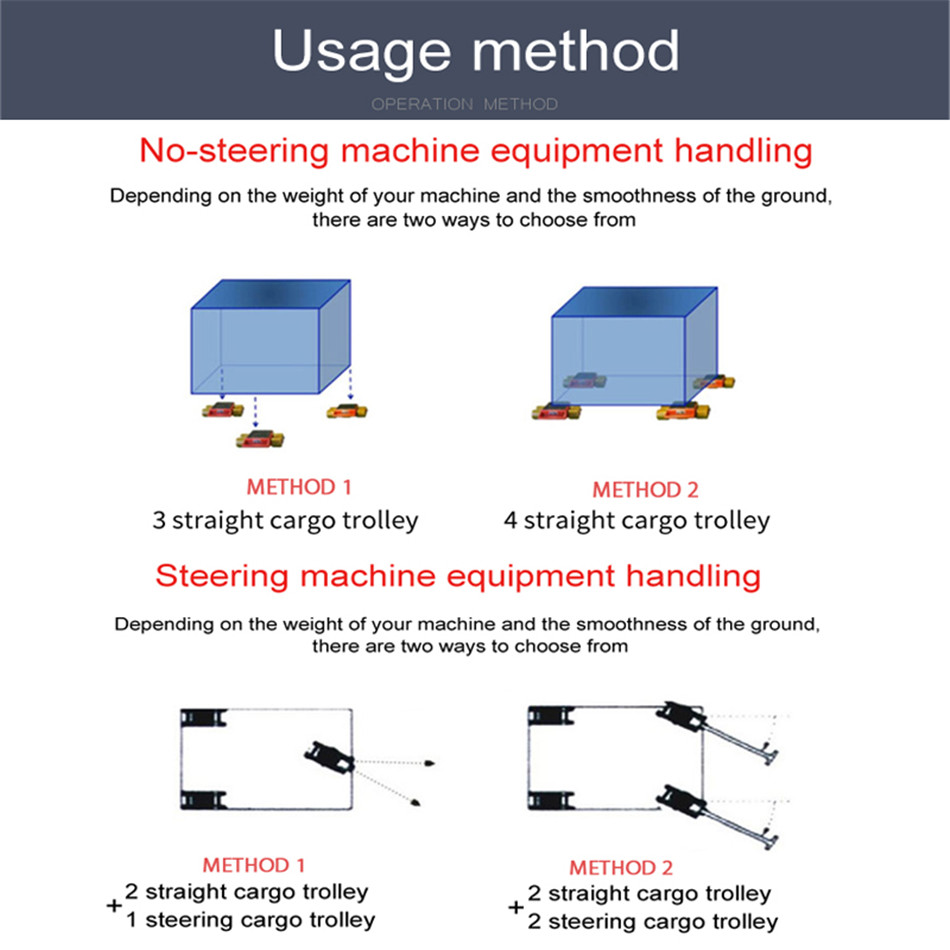 Usage method

OPERATION METHOD

No-steering machine equipment handling

Depending on the weight of your machine and the smoothness of the ground, there are two ways to choose from

METHOD 1
3 straight cargo trolley

METHOD 2
4 straight cargo trolley

Steering machine equipment handling

Depending on the weight of your machine and the smoothness of the ground, there are two ways to choose from

METHOD 1
2 straight cargo trolley
+
1 steering cargo trolley

METHOD 2
2 straight cargo trolley
+
2 steering cargo trolley