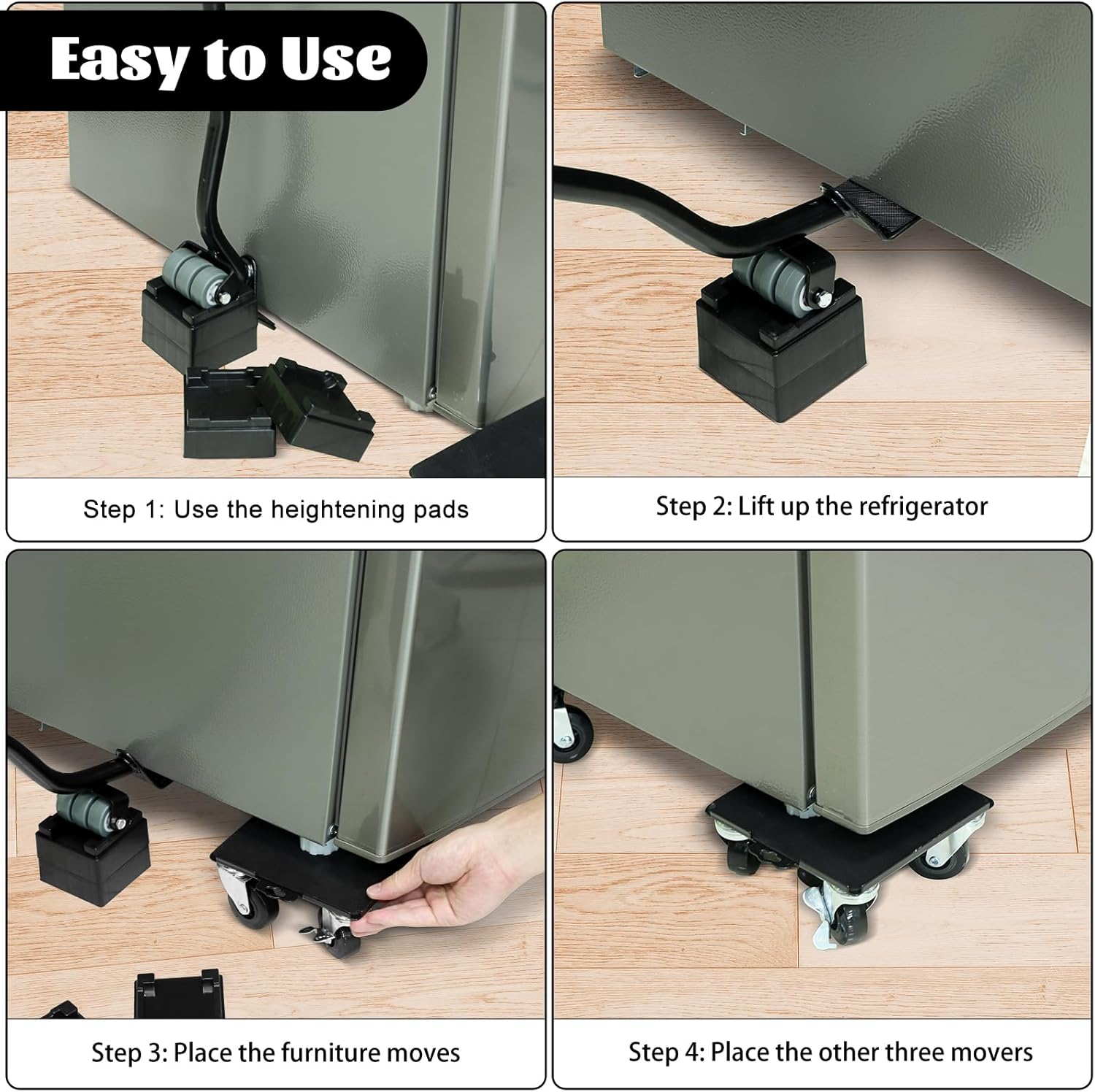 Easy to Use

Step 1: Use the heightening pads

Step 2: Lift up the refrigerator

Step 3: Place the furniture moves

Step 4: Place the other three movers