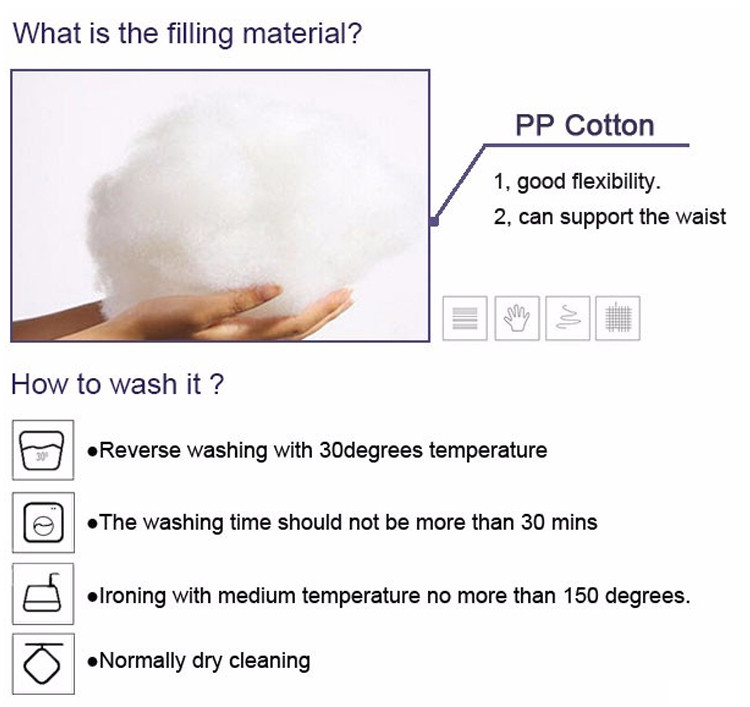 What is the filling material?

PP Cotton

1, good flexibility.
2, can support the waist

How to wash it ?

30°

●Reverse washing with 30degrees temperature

●The washing time should not be more than 30 mins

●Ironing with medium temperature no more than 150 degrees.

●Normally dry cleaning