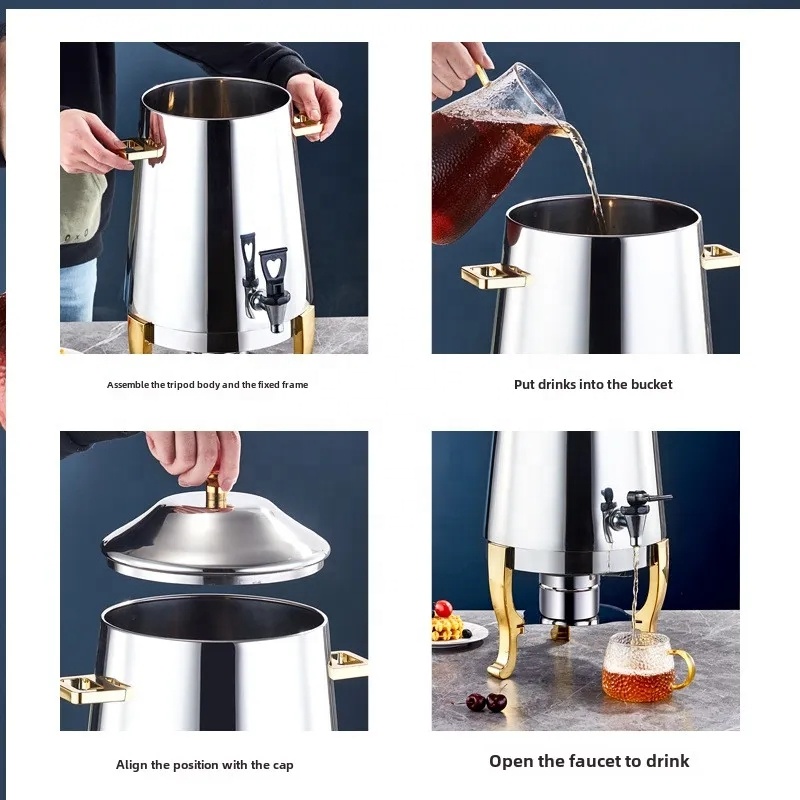 Assemble the tripod body and the fixed frame

Put drinks into the bucket

Align the position with the cap

Open the faucet to drink