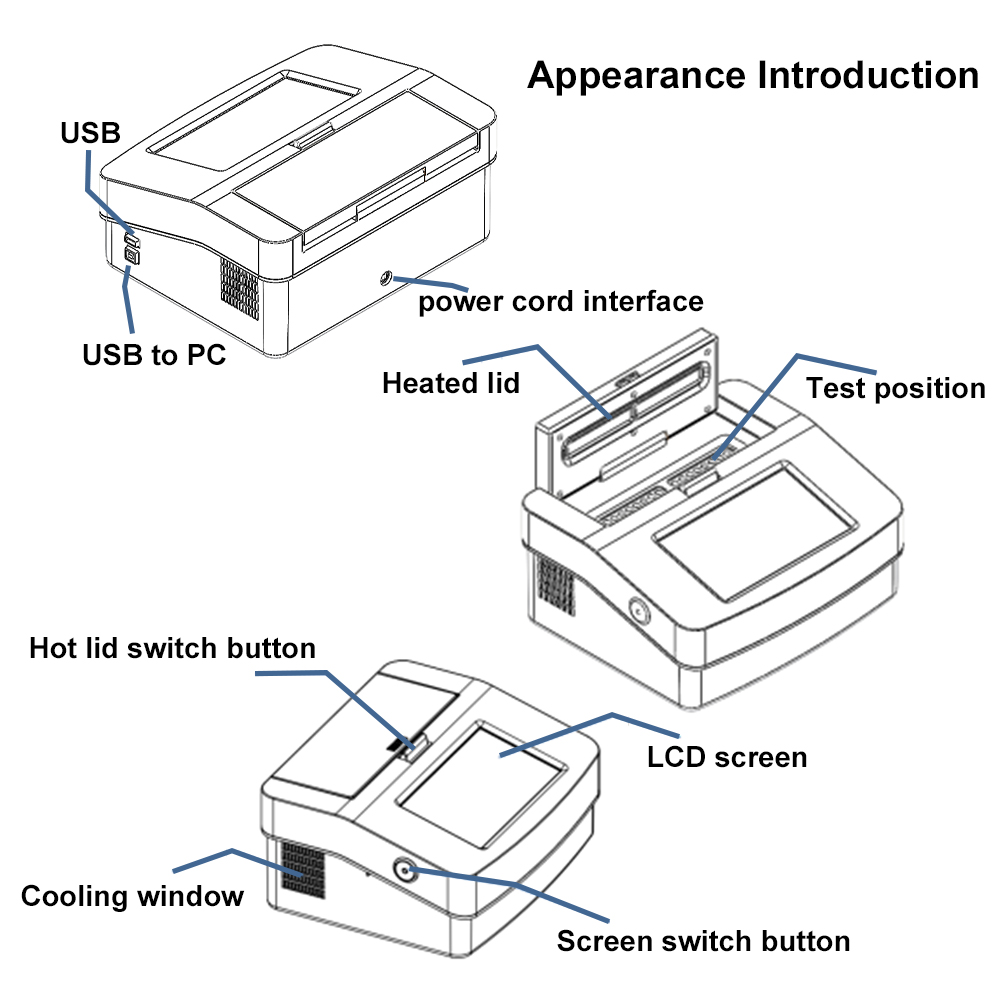 Appearance Introduction

USB

USB to PC

power cord interface

Heated lid

Test position

Hot lid switch button

LCD screen

Cooling window

Screen switch button