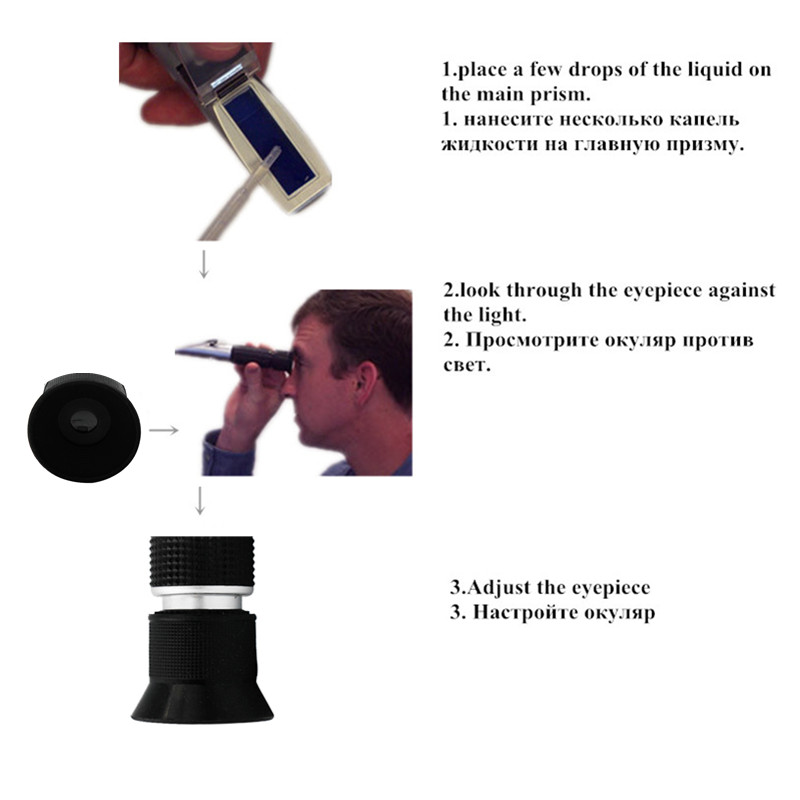 1.place a few drops of the liquid on the main prism.
1. нанесите несколько капель жидкости на главную призму.

2.look through the eyepiece against the light.
2. Просмотрите окуляр против свет.

3.Adjust the eyepiece
3. Настройте окуляр