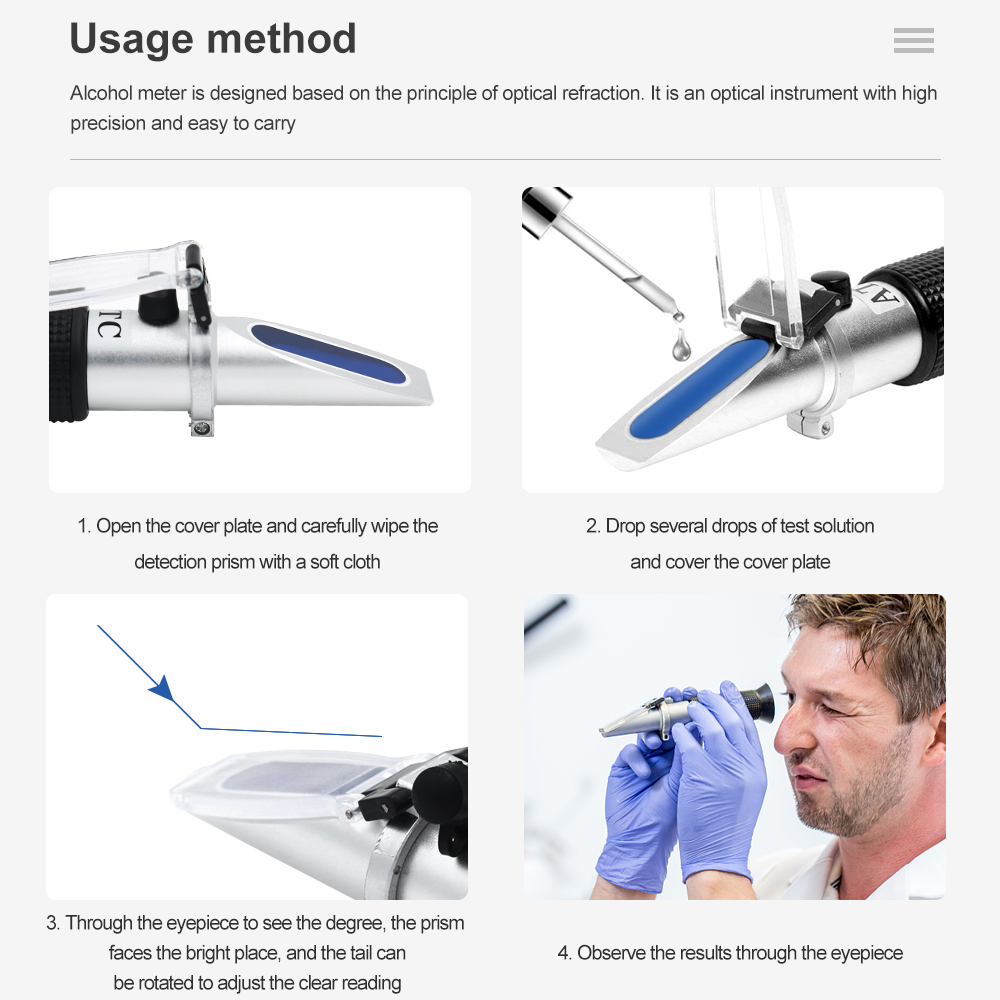 Usage method

Alcohol meter is designed based on the principle of optical refraction. It is an optical instrument with high precision and easy to carry

TC

AT

1. Open the cover plate and carefully wipe the detection prism with a soft cloth

2. Drop several drops of test solution and cover the cover plate

3. Through the eyepiece to see the degree, the prism faces the bright place, and the tail can be rotated to adjust the clear reading

4. Observe the results through the eyepiece