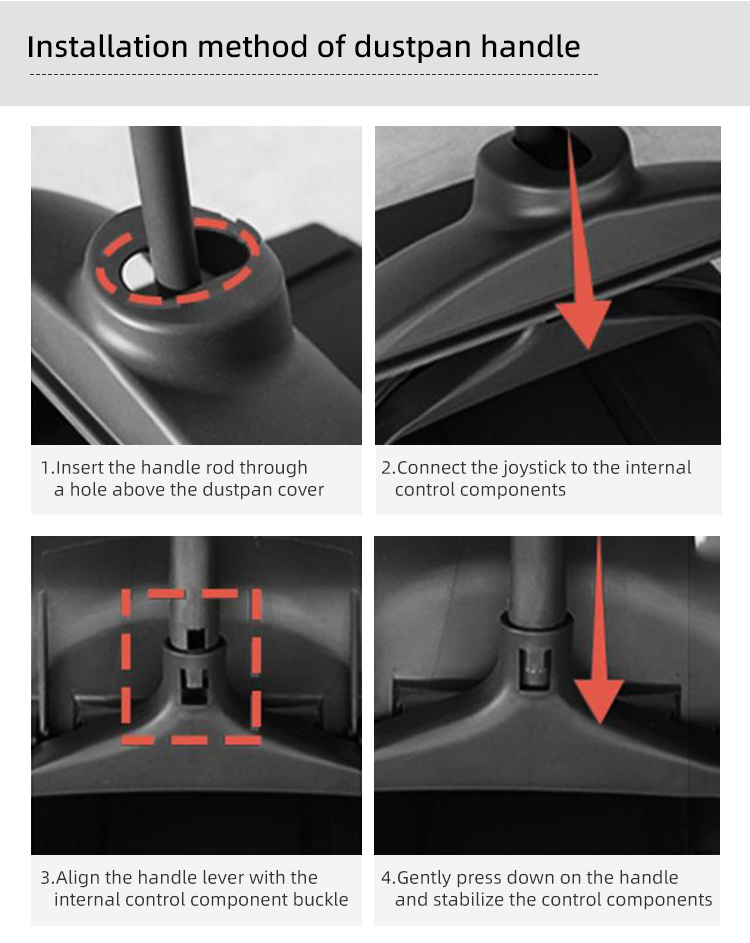 Installation method of dustpan handle

1.Insert the handle rod through a hole above the dustpan cover

2.Connect the joystick to the internal control components

3.Align the handle lever with the internal control component buckle

4.Gently press down on the handle and stabilize the control components