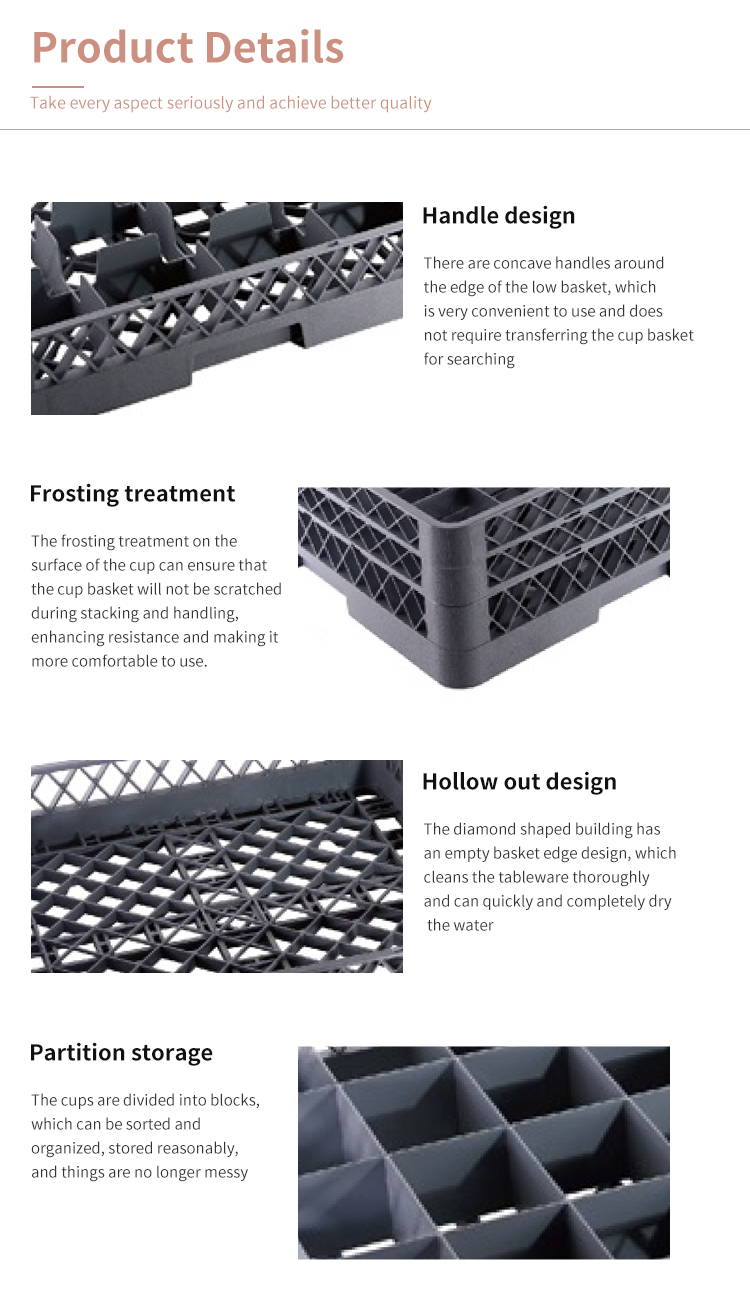 Product Details

Take every aspect seriously and achieve better quality

Handle design

There are concave handles around the edge of the low basket, which is very convenient to use and does not require transferring the cup basket for searching

Frosting treatment

The frosting treatment on the surface of the cup can ensure that the cup basket will not be scratched during stacking and handling, enhancing resistance and making it more comfortable to use.

Hollow out design

The diamond shaped building has an empty basket edge design, which cleans the tableware thoroughly and can quickly and completely dry the water

Partition storage

The cups are divided into blocks, which can be sorted and organized, stored reasonably, and things are no longer messy