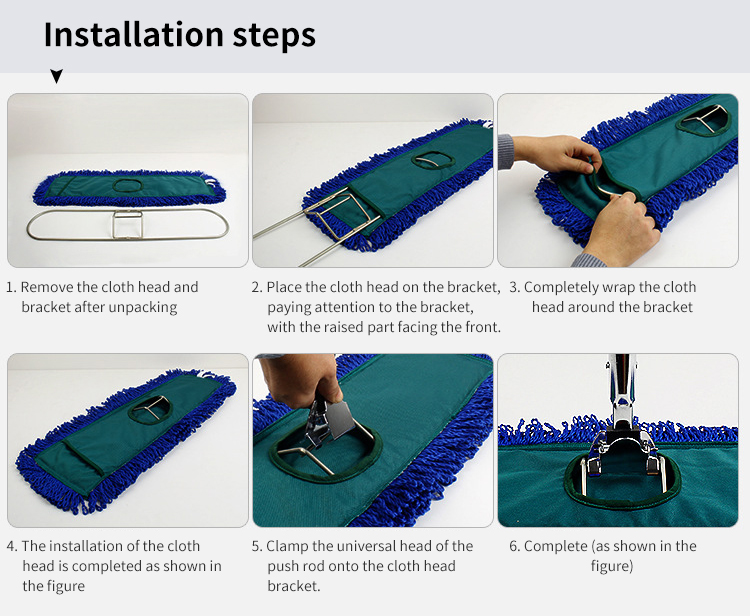 Installation steps

1. Remove the cloth head and bracket after unpacking

2. Place the cloth head on the bracket, paying attention to the bracket, with the raised part facing the front.

3. Completely wrap the cloth head around the bracket

4. The installation of the cloth head is completed as shown in the figure

5. Clamp the universal head of the push rod onto the cloth head bracket.

6. Complete (as shown in the figure)