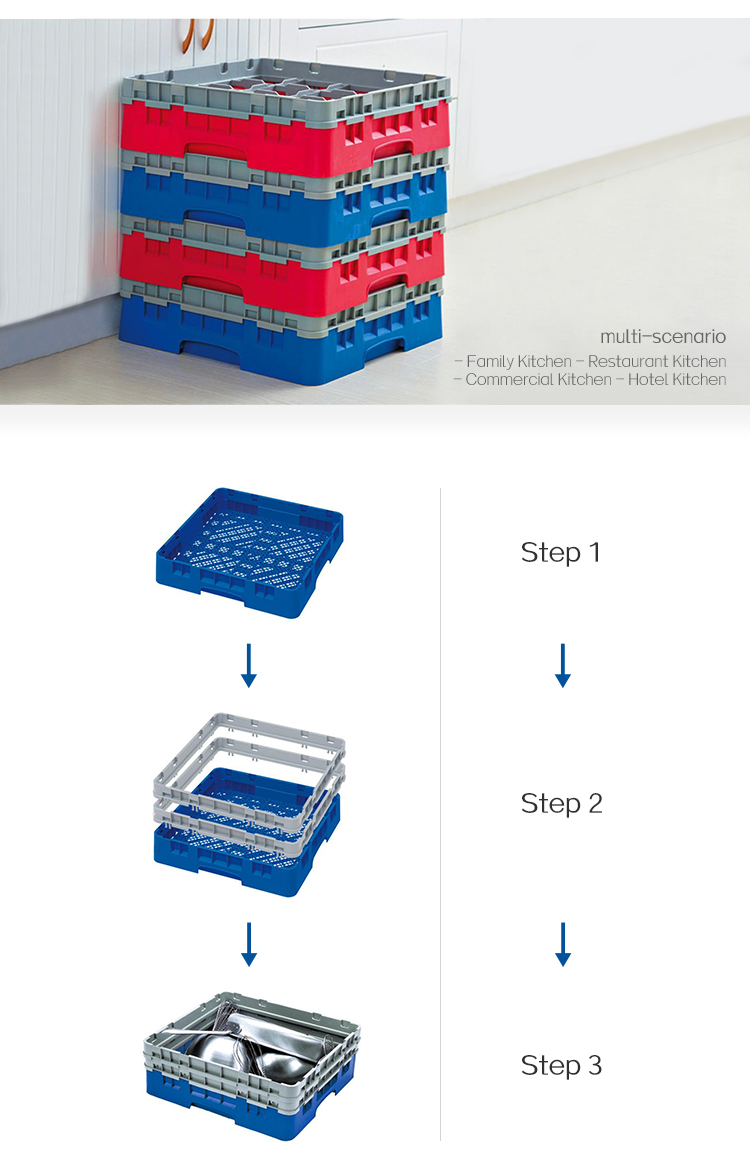 multi-scenario
- Family Kitchen - Restaurant Kitchen
- Commercial Kitchen - Hotel Kitchen

Step 1

Step 2

Step 3