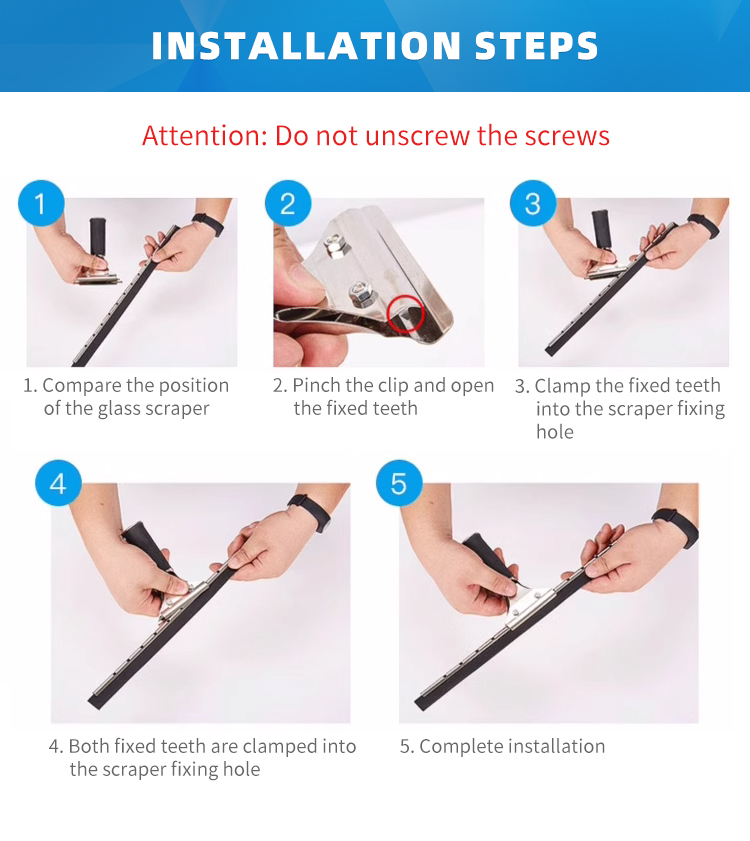 INSTALLATION STEPS

Attention: Do not unscrew the screws

1

1. Compare the position of the glass scraper

2

2. Pinch the clip and open the fixed teeth

3

3. Clamp the fixed teeth into the scraper fixing hole

4

4. Both fixed teeth are clamped into the scraper fixing hole

5

5. Complete installation