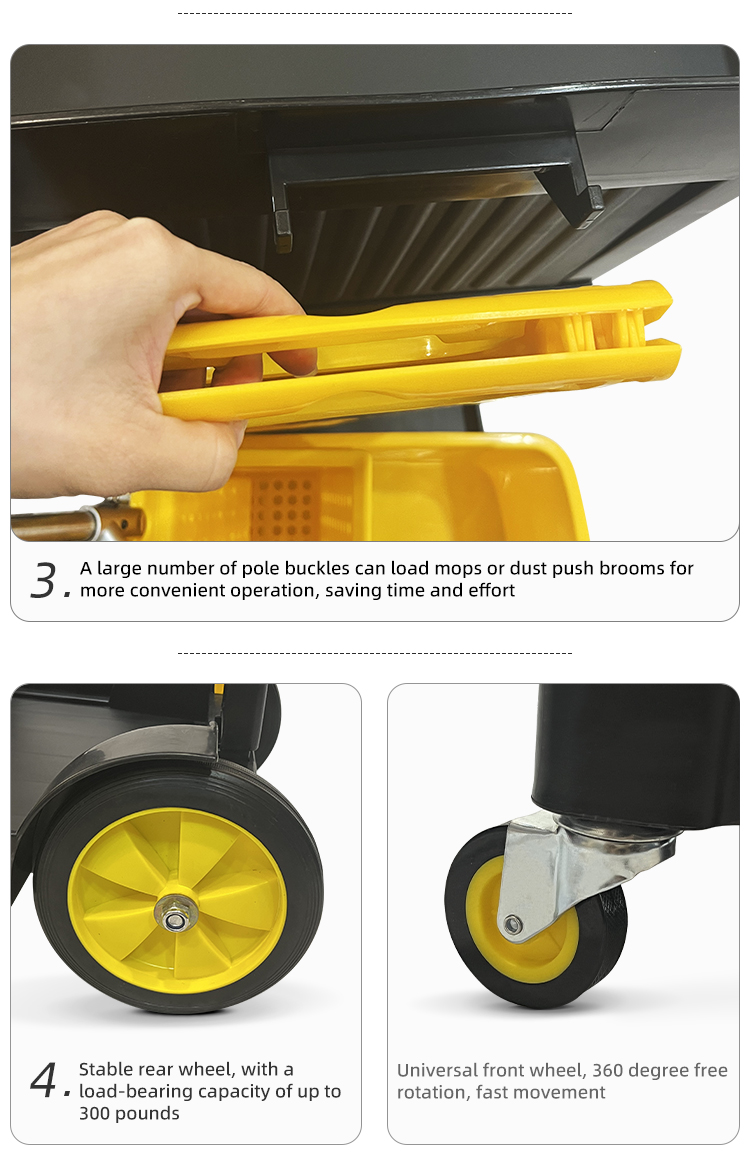 3. A large number of pole buckles can load mops or dust push brooms for more convenient operation, saving time and effort

4. Stable rear wheel, with a load-bearing capacity of up to 300 pounds

Universal front wheel, 360 degree free rotation, fast movement