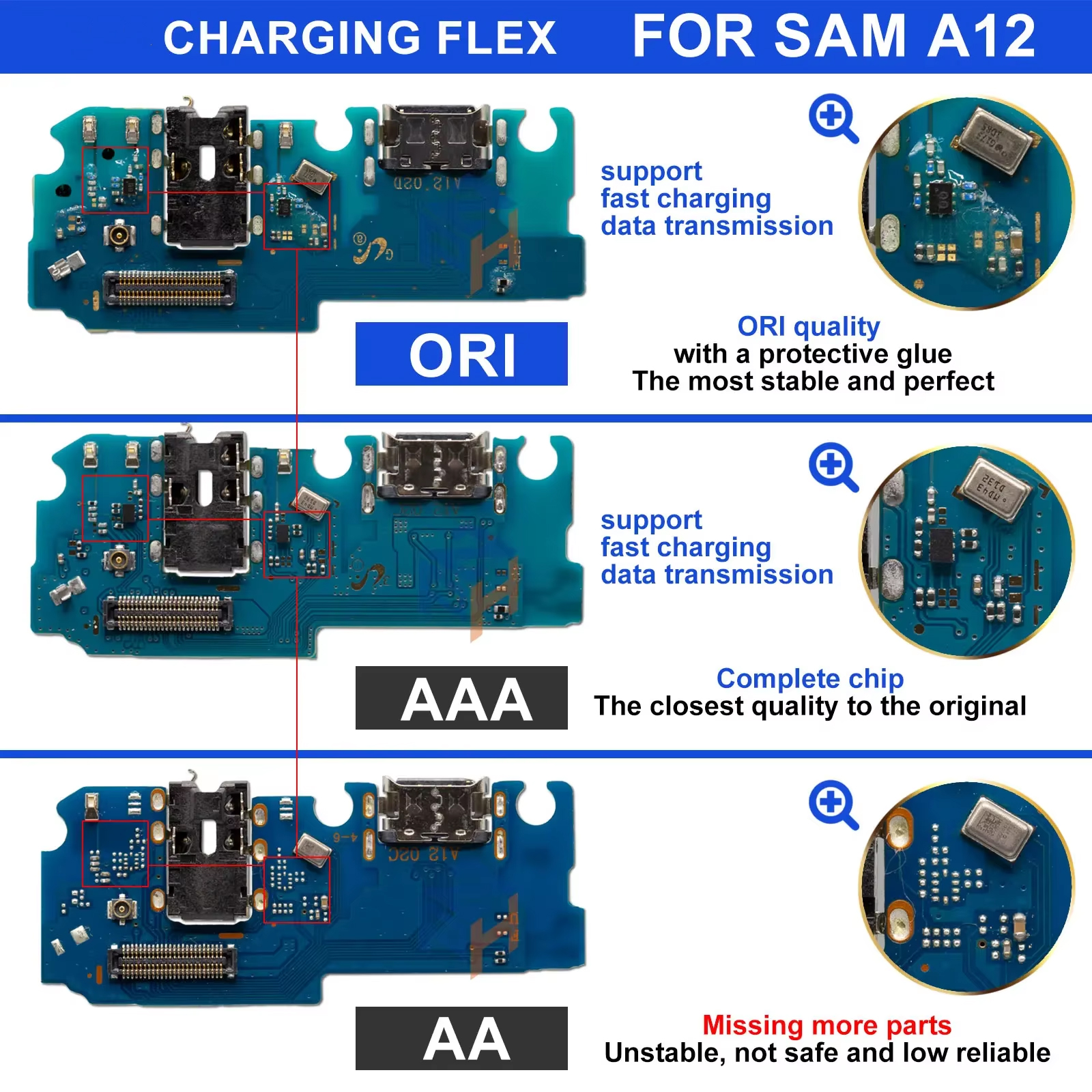 CHARGING FLEX FOR SAM A12

support
fast charging
data transmission

ORI

ORI quality
with a protective glue
The most stable and perfect

support
fast charging
data transmission

AAA

Complete chip
The closest quality to the original

AA

Missing more parts
Unstable, not safe and low reliable