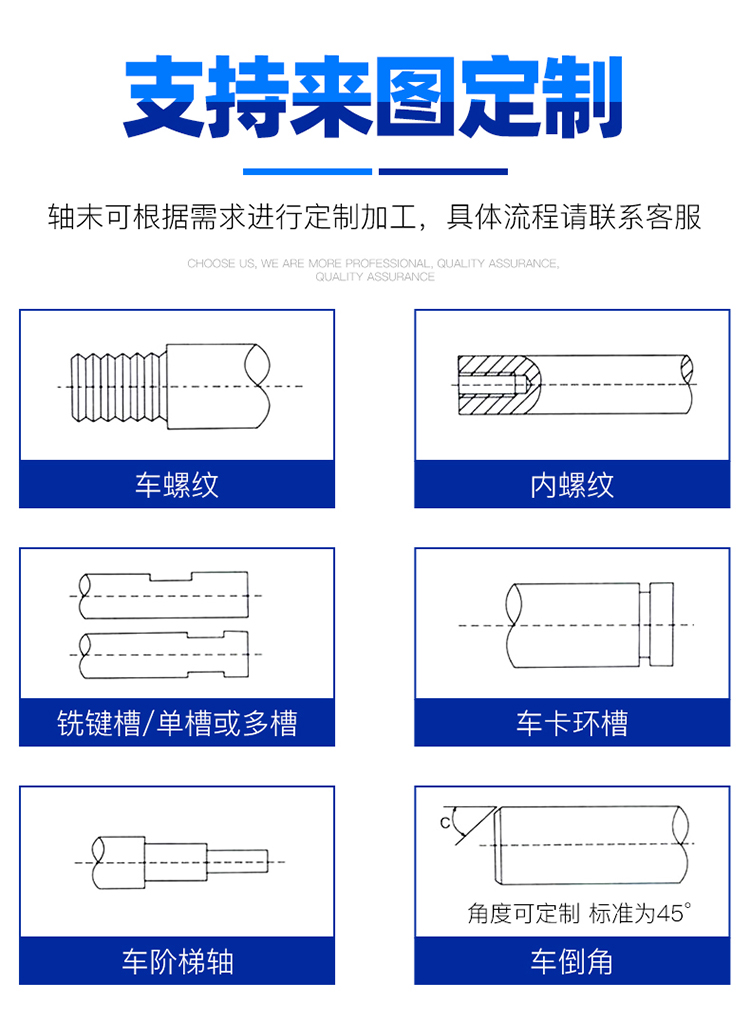 支持来图定制

轴末可根据需求进行定制加工，具体流程请联系客服

CHOOSE US, WE ARE MORE PROFESSIONAL, QUALITY ASSURANCE, QUALITY ASSURANCE

车螺纹

内螺纹

铣键槽/单槽或多槽

车卡环槽

车阶梯轴

C

角度可定制 标准为45°

车倒角