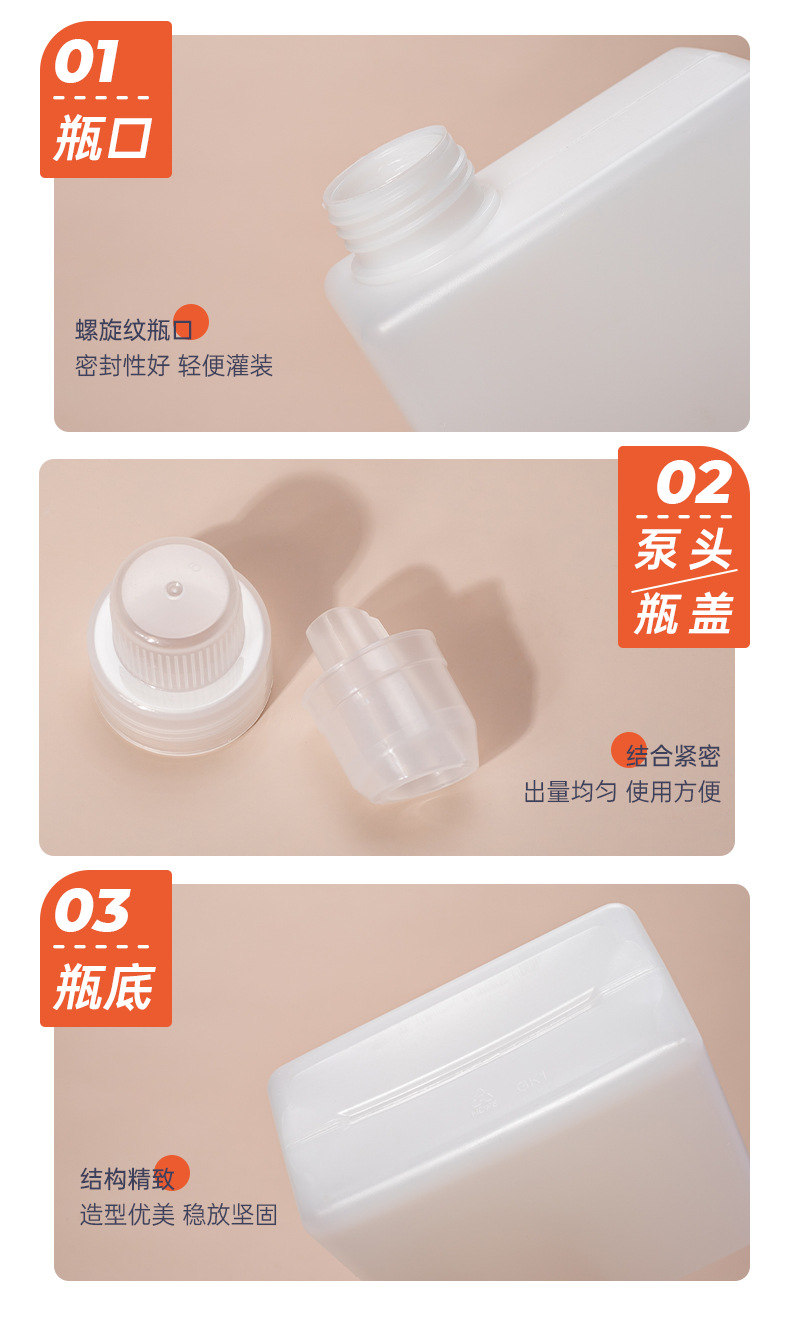 01
瓶口

螺旋纹瓶口
密封性好 轻便灌装

02
泵头
瓶盖

结合紧密
出量均匀 使用方便

03
瓶底

结构精致
造型优美 稳放坚固