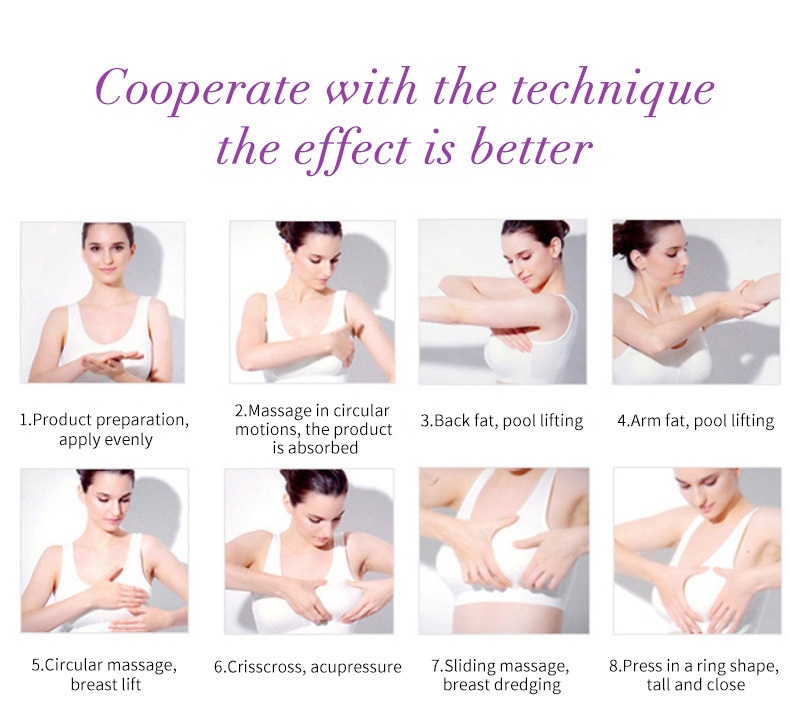 Cooperate with the technique
the effect is better

1.Product preparation, apply evenly

2.Massage in circular motions, the product is absorbed

3.Back fat, pool lifting

4.Arm fat, pool lifting

5.Circular massage, breast lift

6.Crisscross, acupressure

7.Sliding massage, breast dredging

8.Press in a ring shape, tall and close