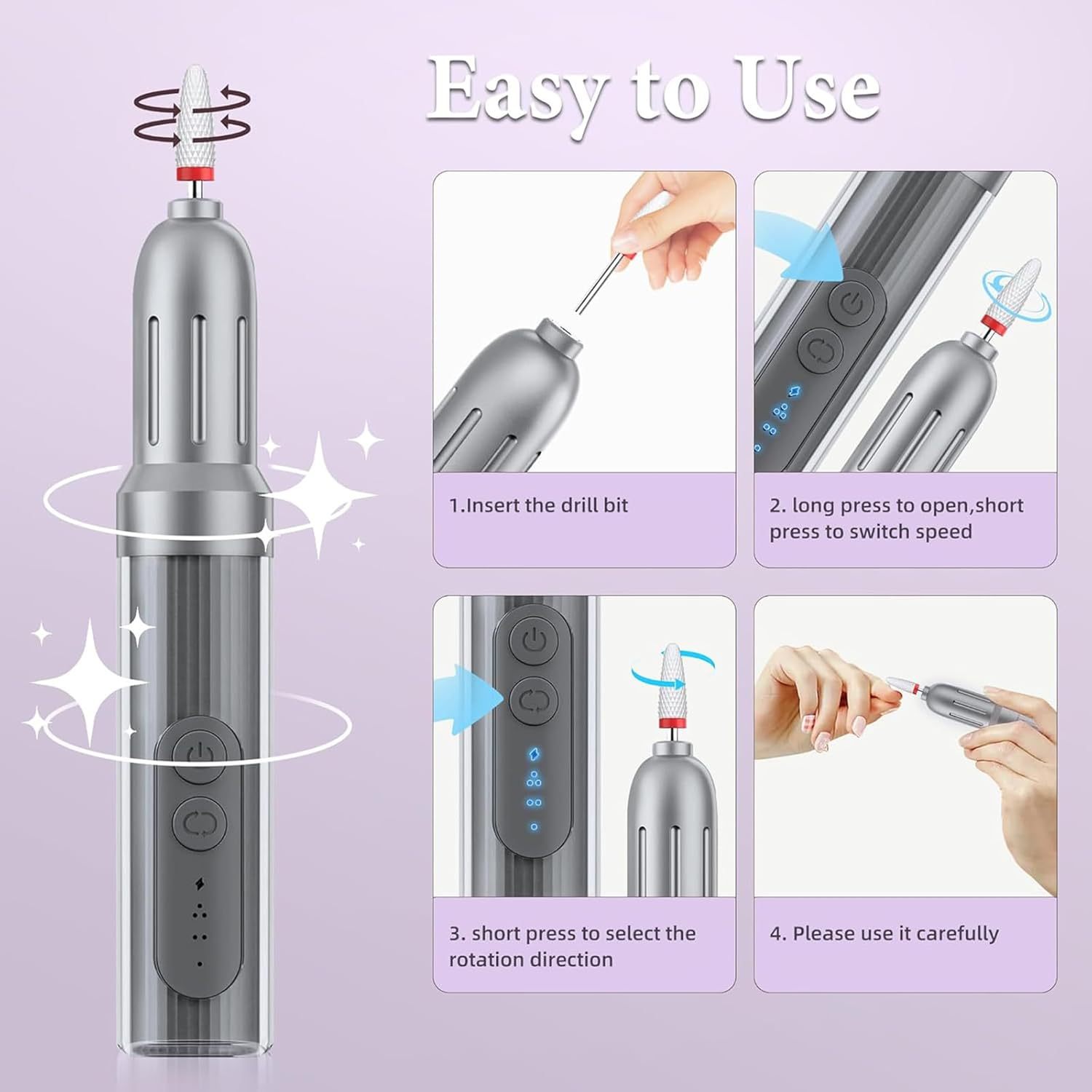 Easy to Use

1.Insert the drill bit

2. long press to open,short press to switch speed

3. short press to select the rotation direction

4. Please use it carefully