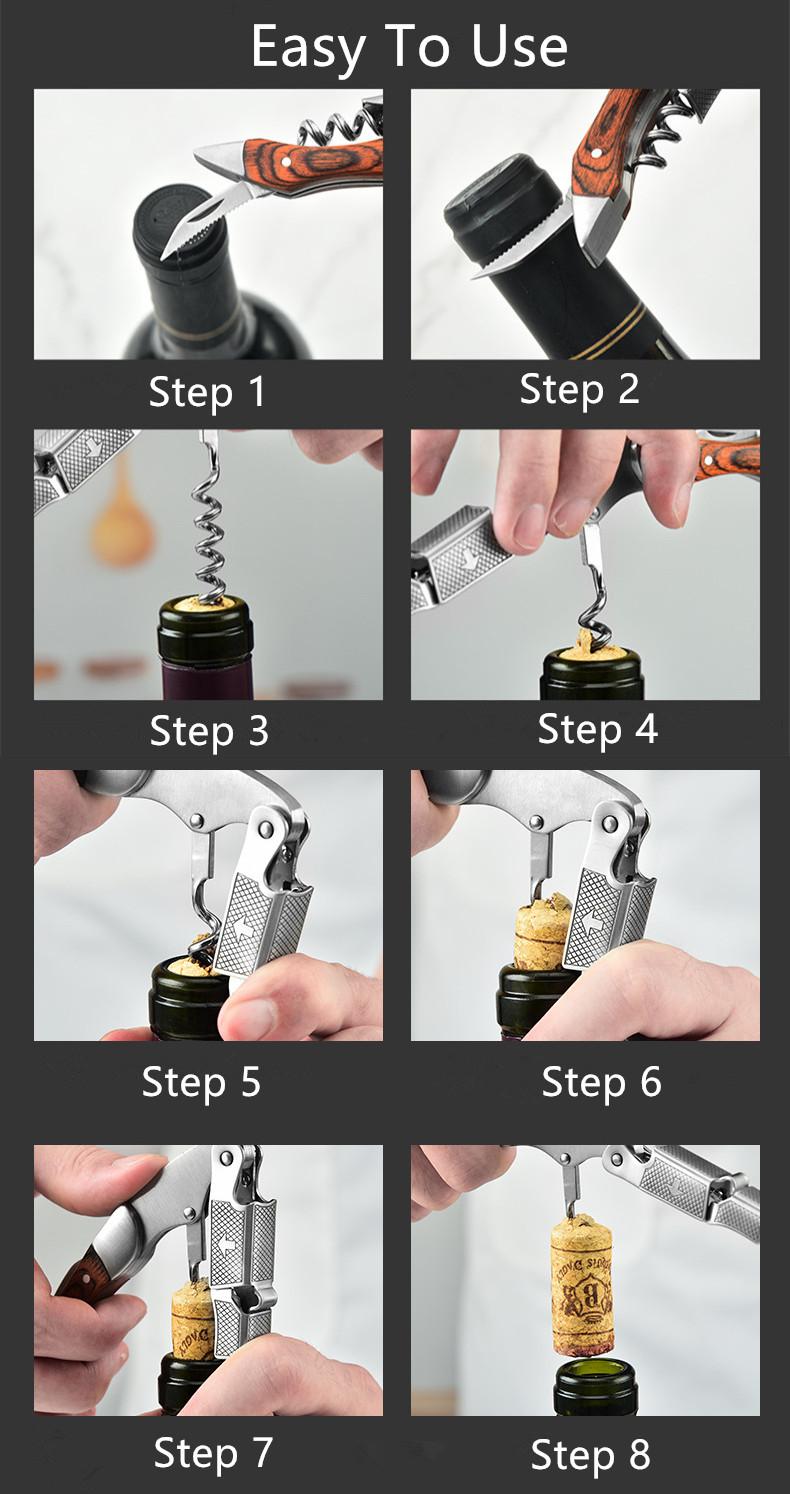 Easy To Use

Step 1

Step 2

Step 3

Step 4

Step 5

Step 6

Step 7

Step 8