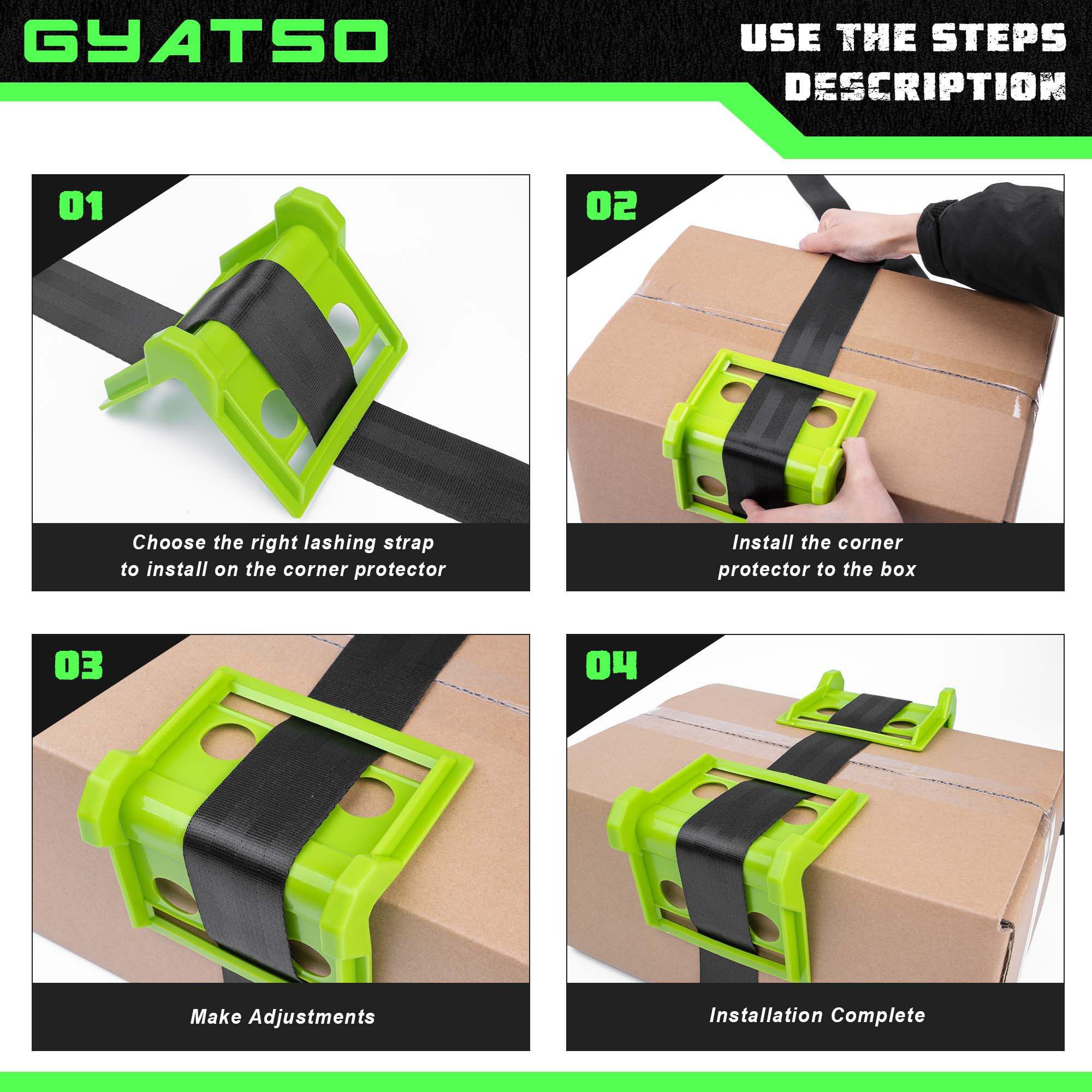 GYATSO

USE THE STEPS DESCRIPTION

01

Choose the right lashing strap to install on the corner protector

02

Install the corner protector to the box

03

Make Adjustments

04

Installation Complete