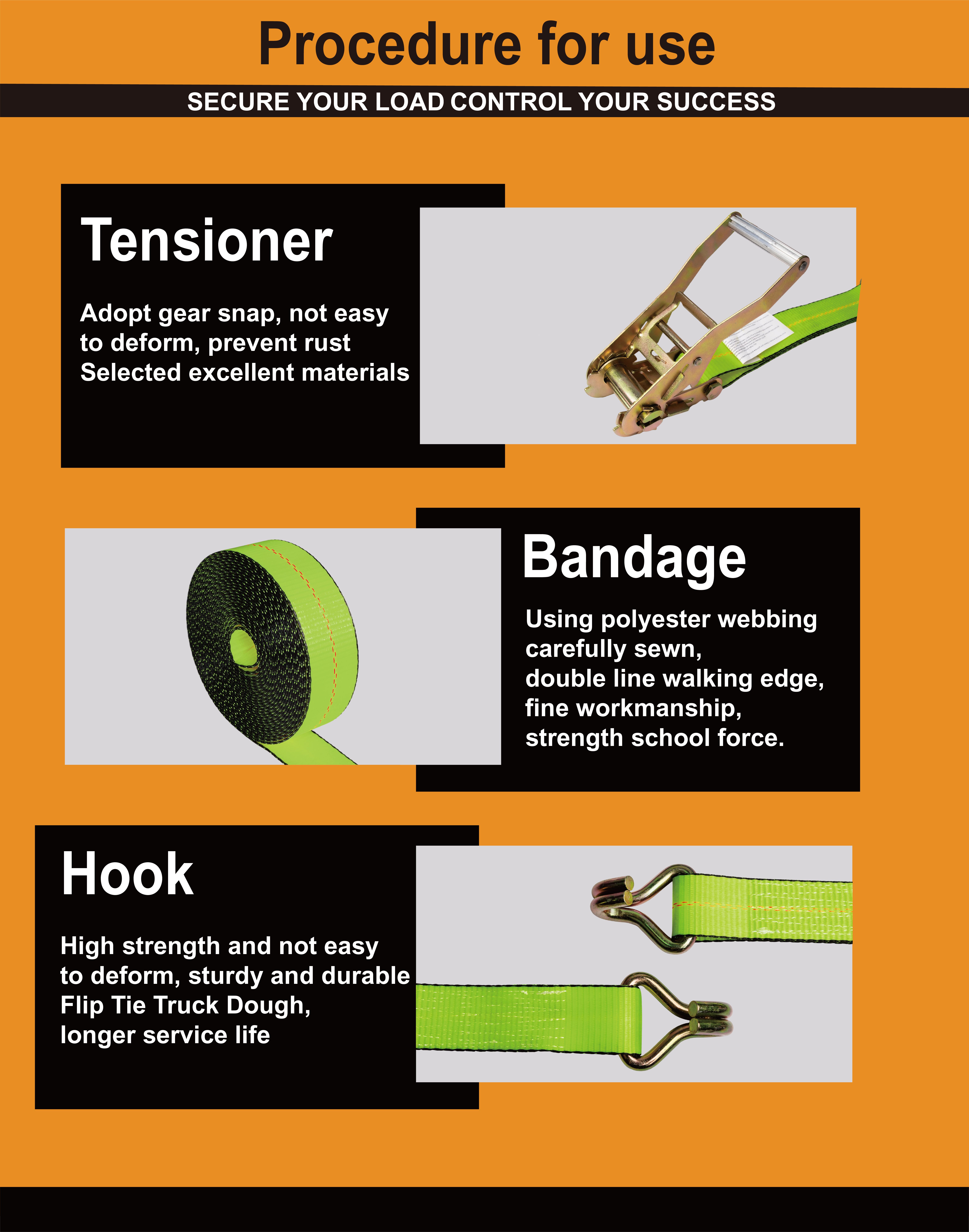 Procedure for use

SECURE YOUR LOAD CONTROL YOUR SUCCESS

Tensioner

Adopt gear snap, not easy to deform, prevent rust
Selected excellent materials

Bandage

Using polyester webbing carefully sewn,
double line walking edge,
fine workmanship,
strength school force.

Hook

High strength and not easy to deform, sturdy and durable
Flip Tie Truck Dough,
longer service life