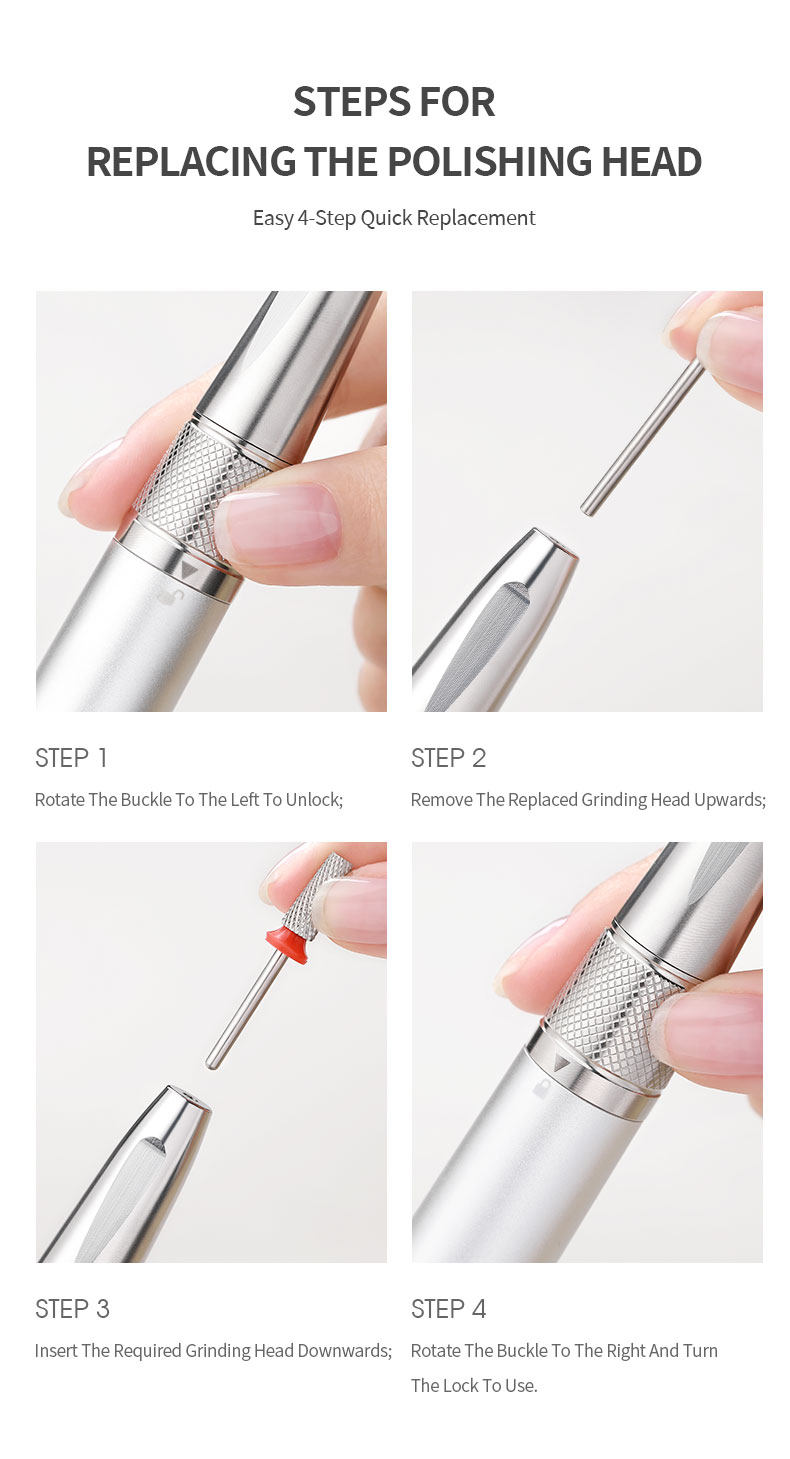 STEPS FOR
REPLACING THE POLISHING HEAD

Easy 4-Step Quick Replacement

STEP 1
Rotate The Buckle To The Left To Unlock;

STEP 2
Remove The Replaced Grinding Head Upwards;

STEP 3
Insert The Required Grinding Head Downwards;

STEP 4
Rotate The Buckle To The Right And Turn The Lock To Use.