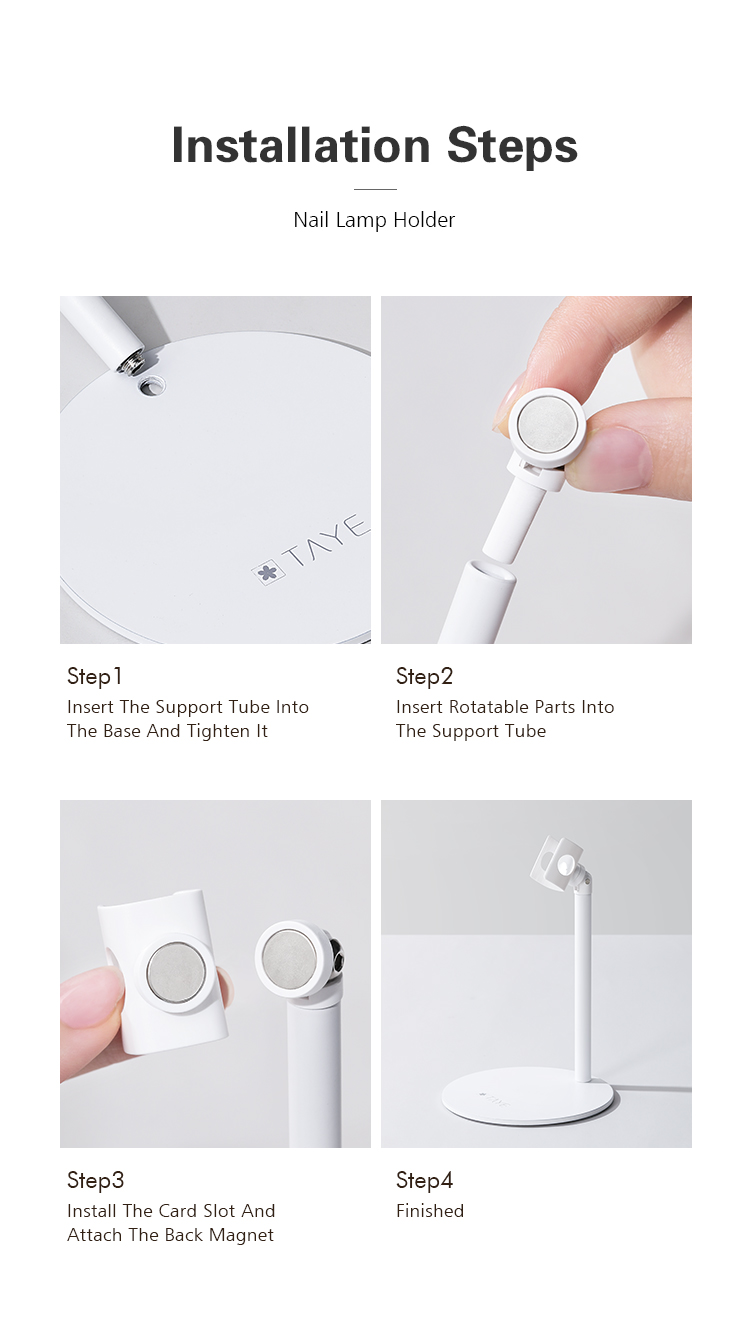 Installation Steps

Nail Lamp Holder

TAYE

Step1
Insert The Support Tube Into The Base And Tighten It

Step2
Insert Rotatable Parts Into The Support Tube

Step3
Install The Card Slot And Attach The Back Magnet

Step4
Finished