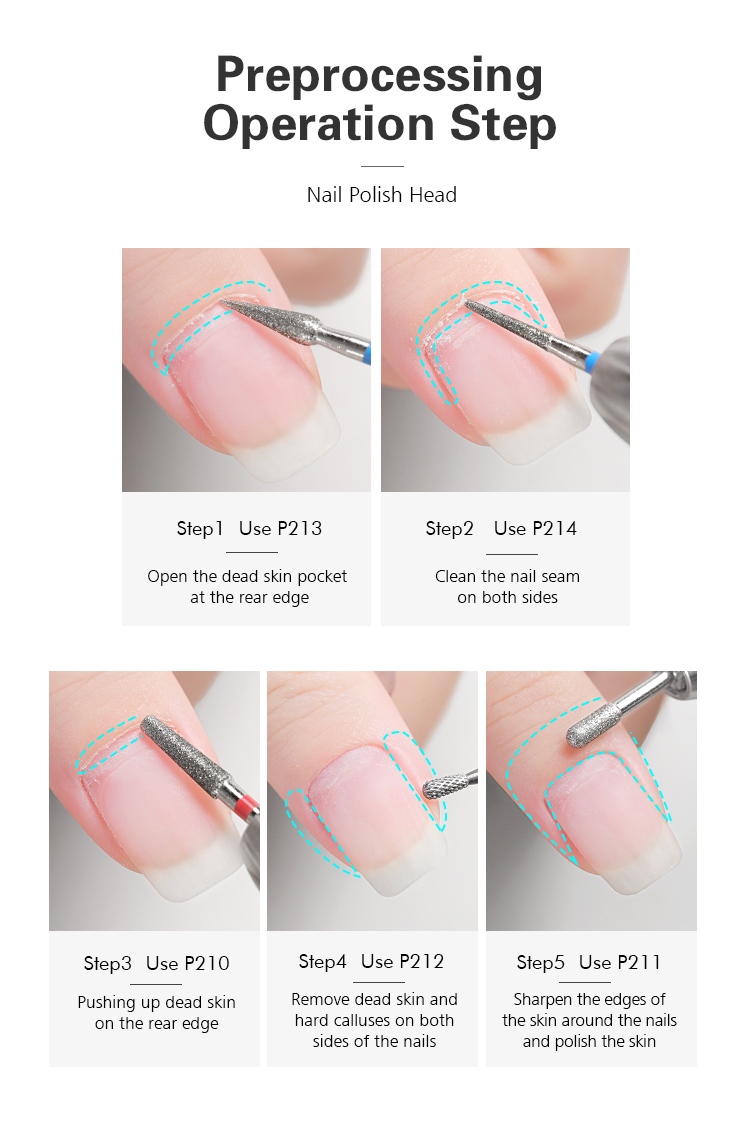 Preprocessing Operation Step

Nail Polish Head

Step1 Use P213

Open the dead skin pocket at the rear edge

Step2 Use P214

Clean the nail seam on both sides

Step3 Use P210

Pushing up dead skin on the rear edge

Step4 Use P212

Remove dead skin and hard calluses on both sides of the nails

Step5 Use P211

Sharpen the edges of the skin around the nails and polish the skin