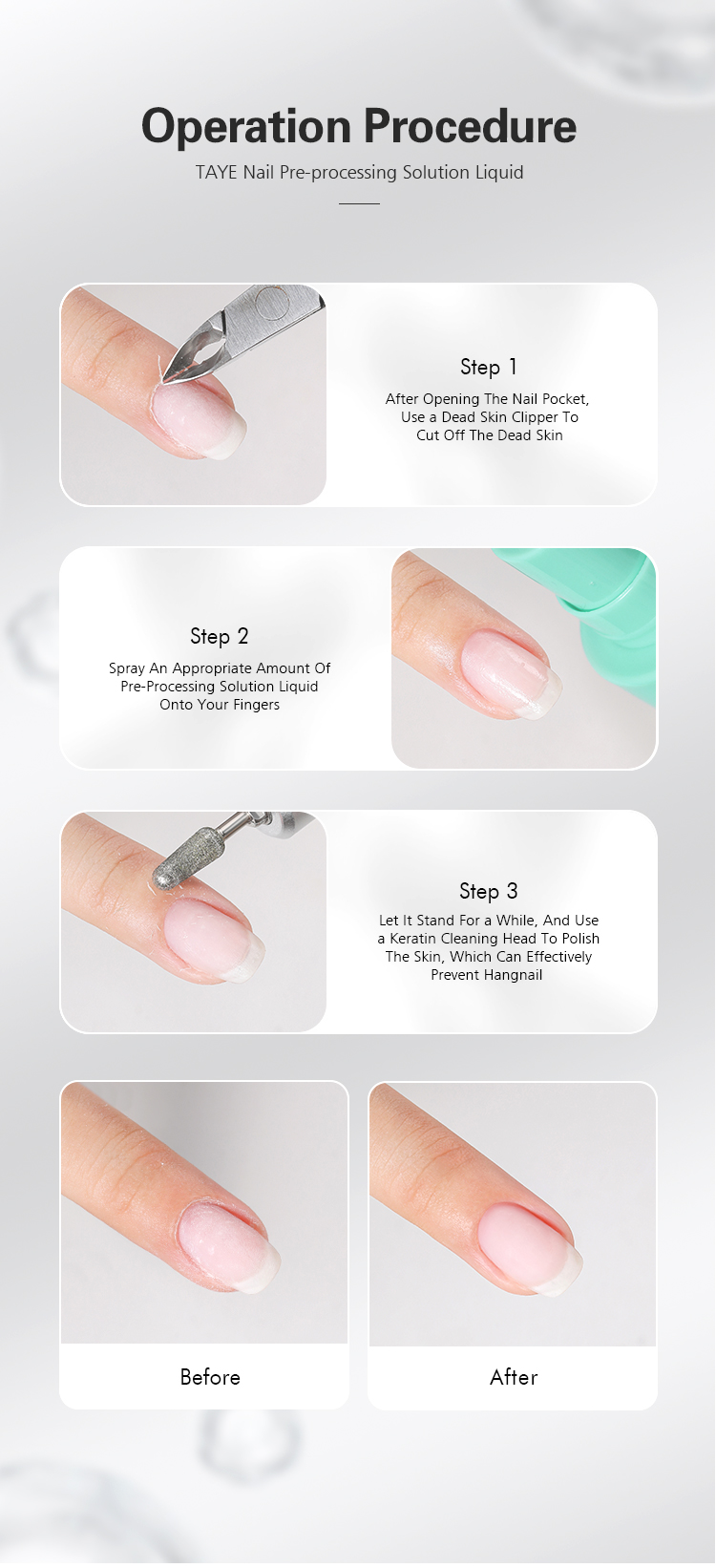 Operation Procedure

TAYE Nail Pre-processing Solution Liquid

Step 1

After Opening The Nail Pocket, Use a Dead Skin Clipper To Cut Off The Dead Skin

Step 2

Spray An Appropriate Amount Of Pre-Processing Solution Liquid Onto Your Fingers

Step 3

Let It Stand For a While, And Use a Keratin Cleaning Head To Polish The Skin, Which Can Effectively Prevent Hangnail

Before

After