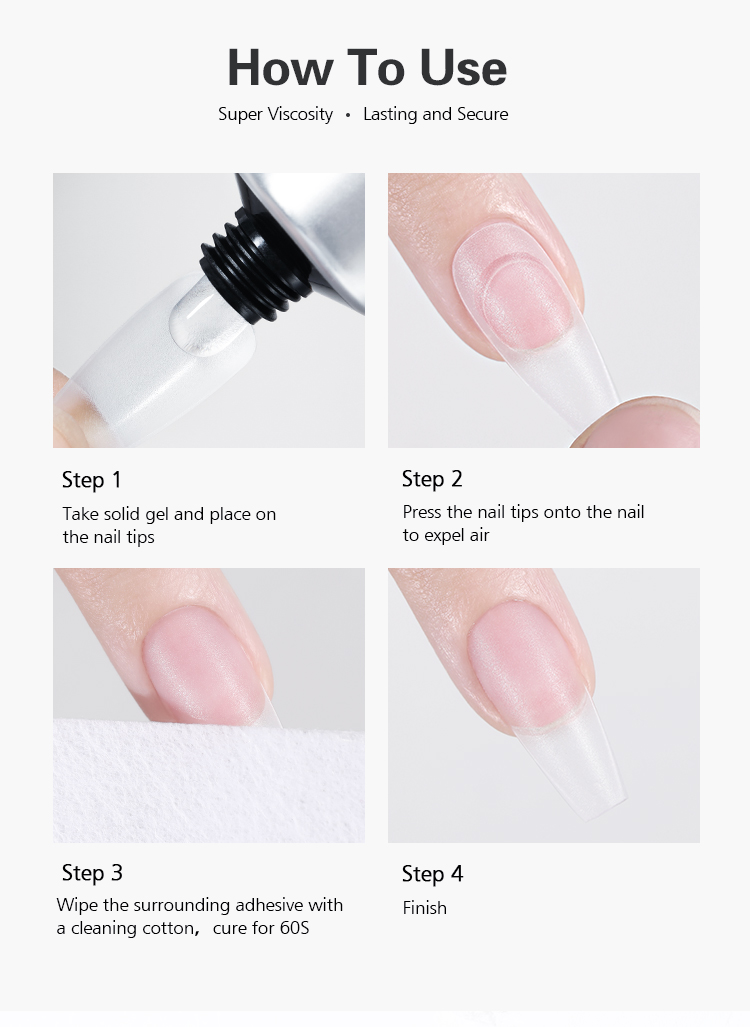 How To Use

Super Viscosity • Lasting and Secure

Step 1

Take solid gel and place on the nail tips

Step 2

Press the nail tips onto the nail to expel air

Step 3

Wipe the surrounding adhesive with a cleaning cotton， cure for 60S

Step 4

Finish