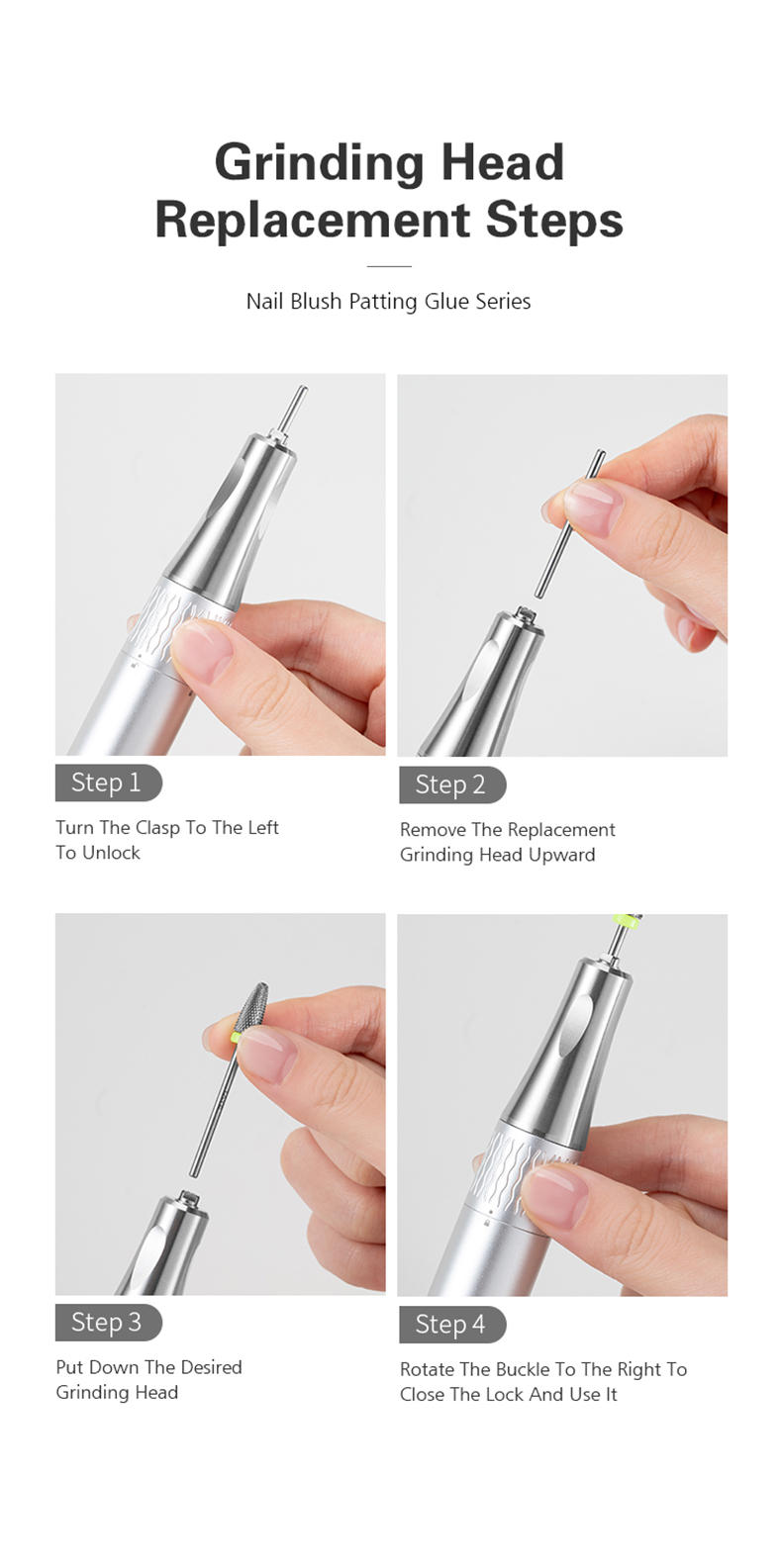 Grinding Head Replacement Steps

Nail Blush Patting Glue Series

Step 1

Turn The Clasp To The Left To Unlock

Step 2

Remove The Replacement Grinding Head Upward

Step 3

Put Down The Desired Grinding Head

Step 4

Rotate The Buckle To The Right To Close The Lock And Use It