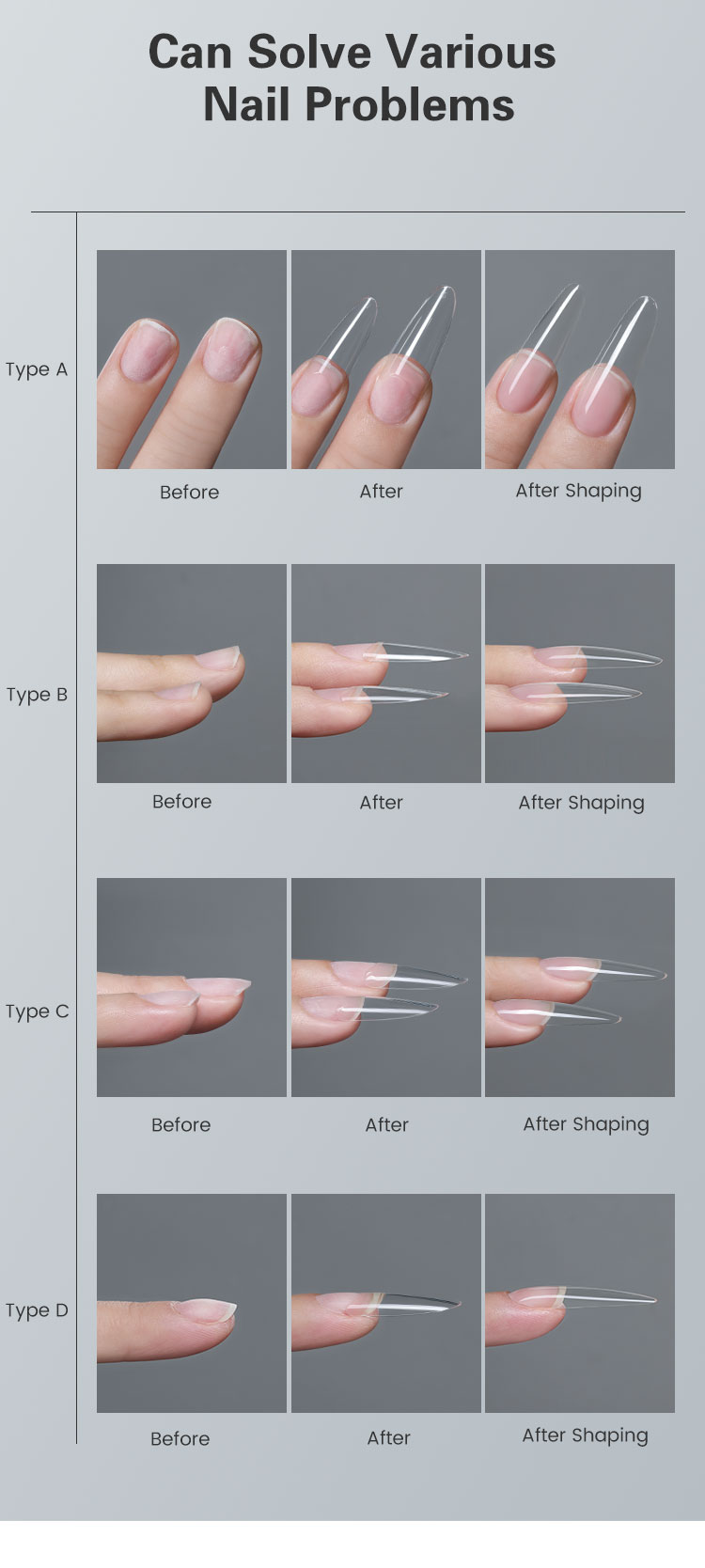 Can Solve Various Nail Problems

Type A

Before

After

After Shaping

Type B

Before

After

After Shaping

Type C

Before

After

After Shaping

Type D

Before

After

After Shaping