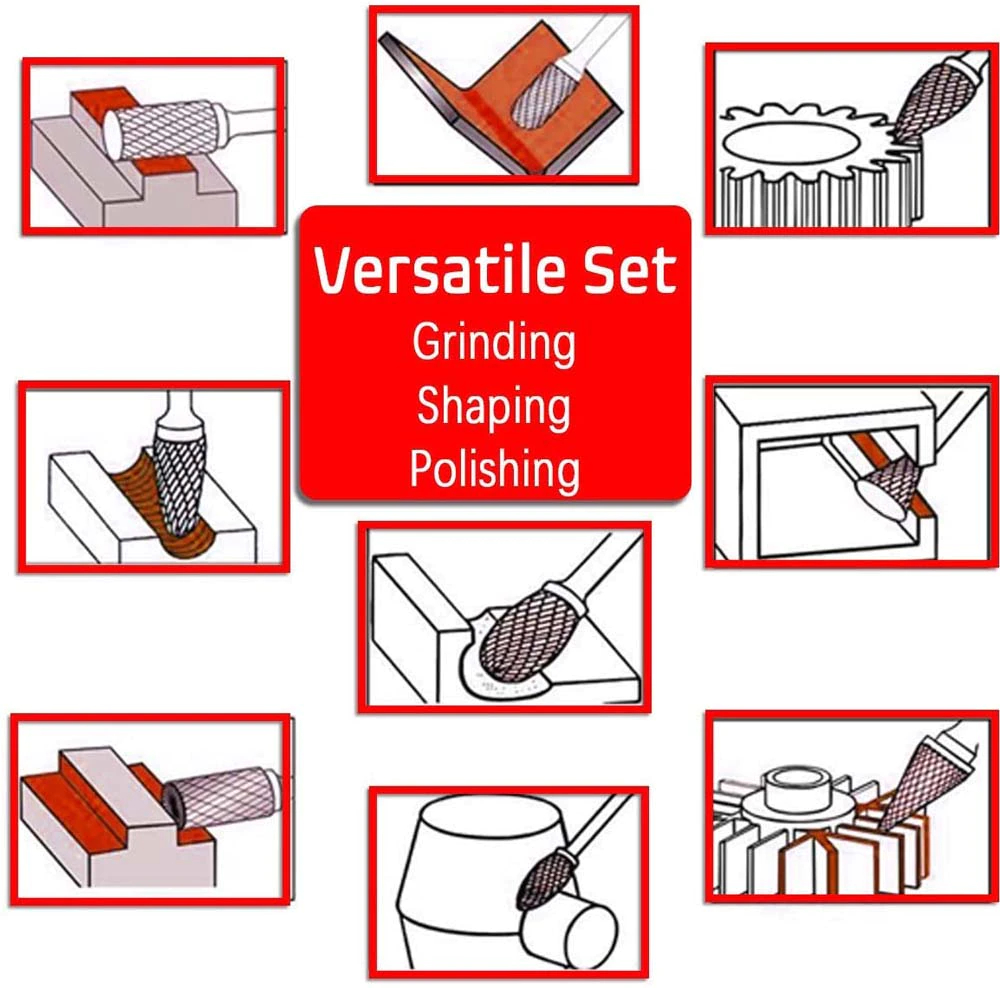 Versatile Set
Grinding
Shaping
Polishing