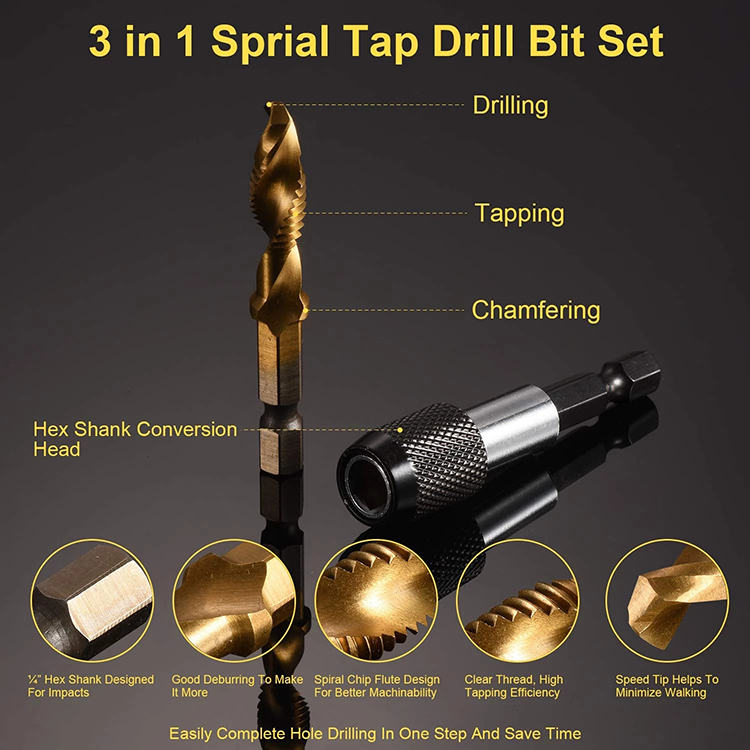 3 in 1 Sprial Tap Drill Bit Set

Drilling

Tapping

Chamfering

Hex Shank Conversion Head

¼" Hex Shank Designed For Impacts

Good Deburring To Make It More

Spiral Chip Flute Design For Better Machinability

Clear Thread, High Tapping Efficiency

Speed Tip Helps To Minimize Walking

Easily Complete Hole Drilling In One Step And Save Time