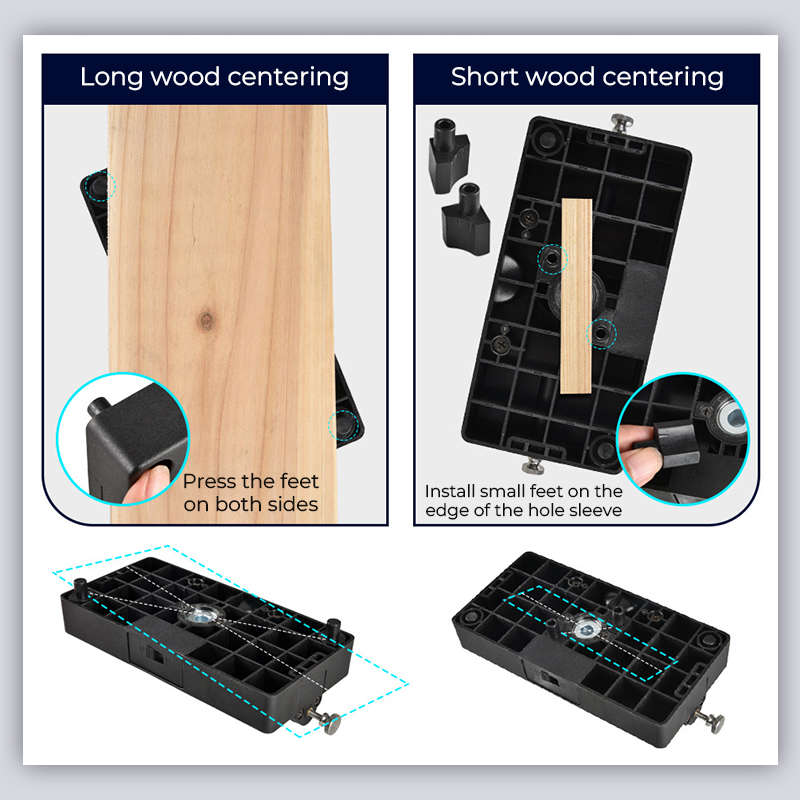 Long wood centering

Press the feet on both sides

Short wood centering

Install small feet on the edge of the hole sleeve