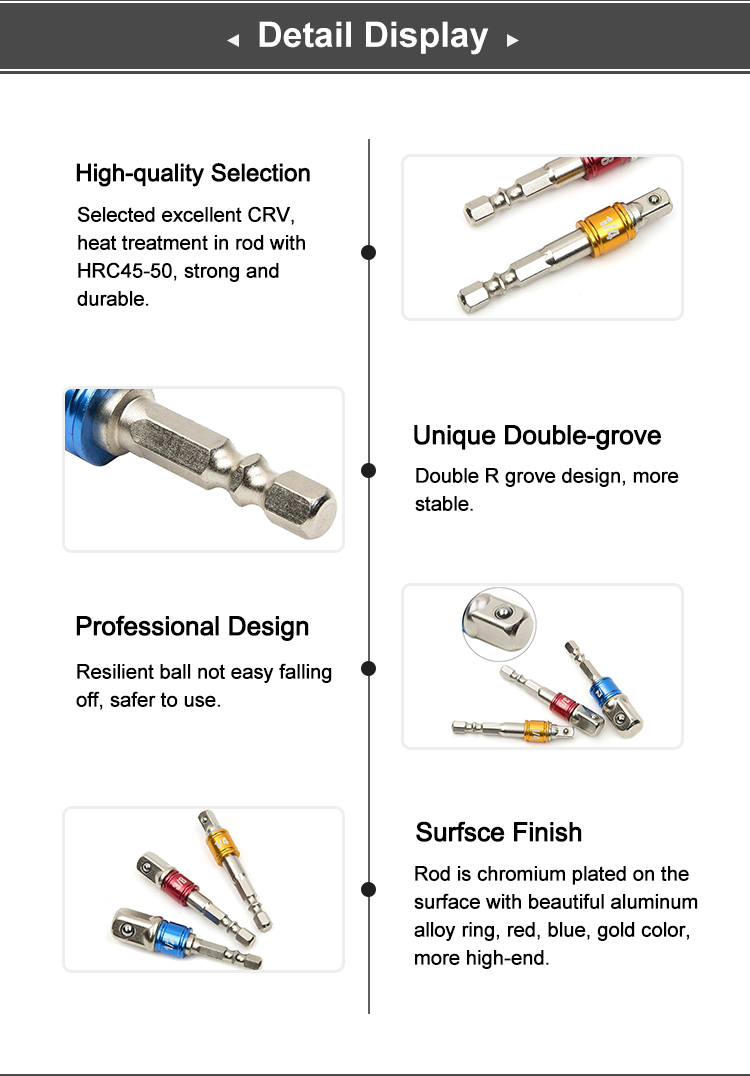 ◂ Detail Display ▸

High-quality Selection

Selected excellent CRV, heat treatment in rod with HRC45-50, strong and durable.

Unique Double-grove

Double R grove design, more stable.

Professional Design

Resilient ball not easy falling off, safer to use.

Surfsce Finish

Rod is chromium plated on the surface with beautiful aluminum alloy ring, red, blue, gold color, more high-end.