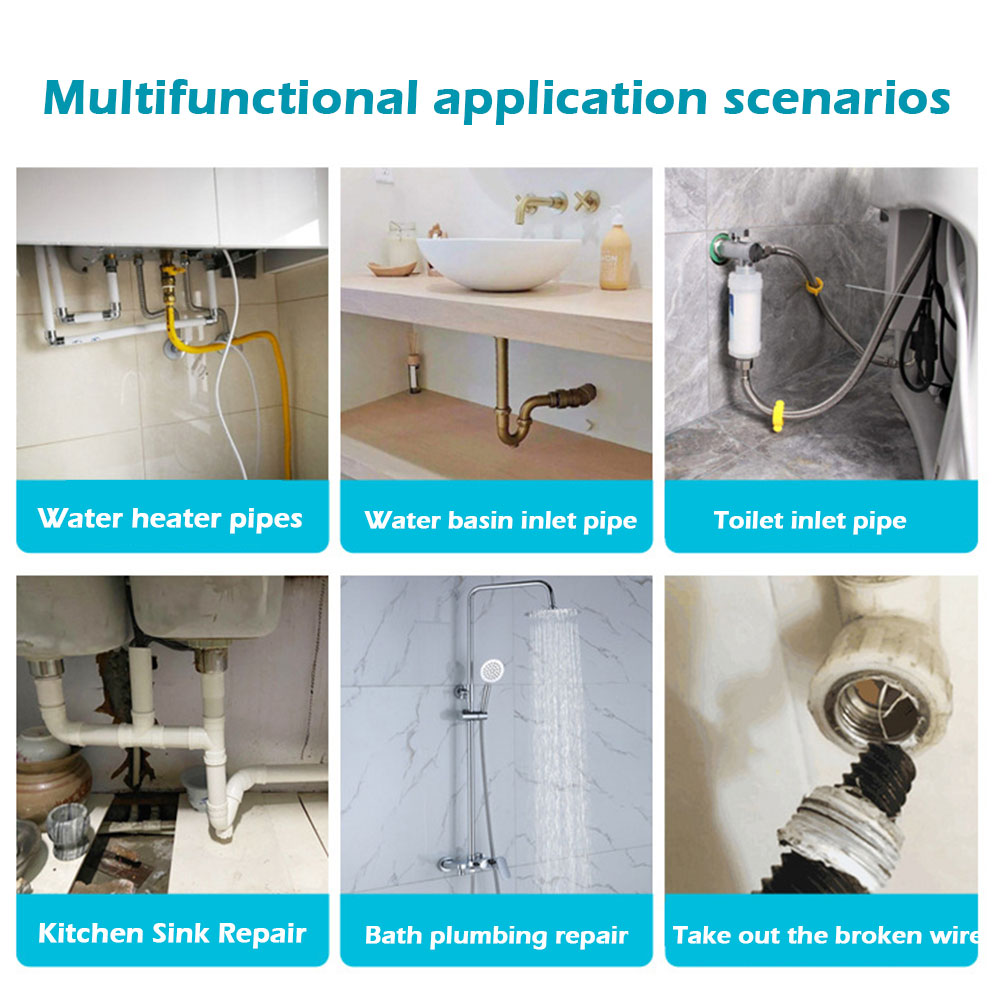 Multifunctional application scenarios

Water heater pipes

Water basin inlet pipe

Toilet inlet pipe

Kitchen Sink Repair

Bath plumbing repair

Take out the broken wire