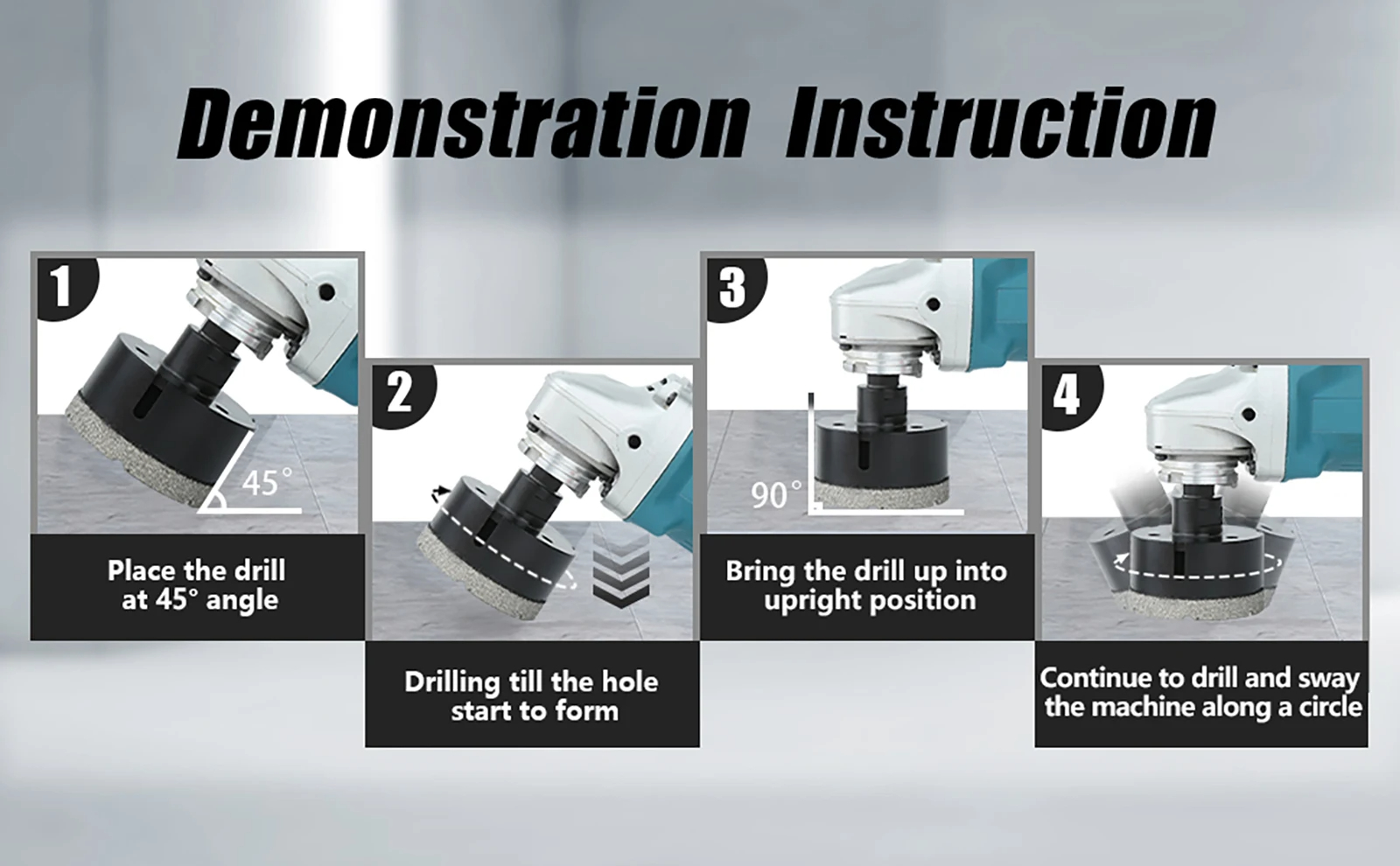 Demonstration Instruction

1

45°

Place the drill at 45° angle

2

Drilling till the hole start to form

3

90°

Bring the drill up into upright position

4

Continue to drill and sway the machine along a circle