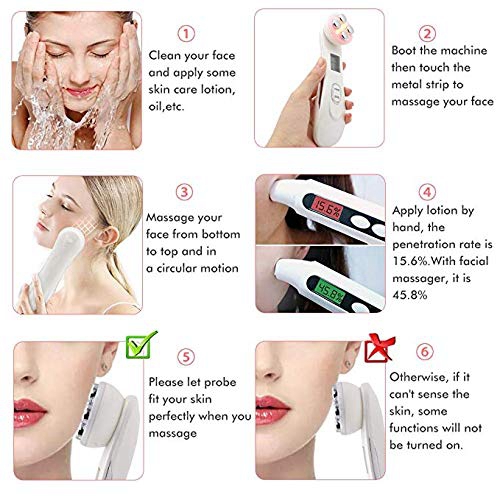 1

Clean your face and apply some skin care lotion, oil,etc.

2

Boot the machine then touch the metal strip to massage your face

3

Massage your face from bottom to top and in a circular motion

15.6%

45.8%

4

Apply lotion by hand, the penetration rate is 15.6%.With facial massager, it is 45.8%

5

Please let probe fit your skin perfectly when you massage

6

Otherwise, if it can't sense the skin, some functions will not be turned on.