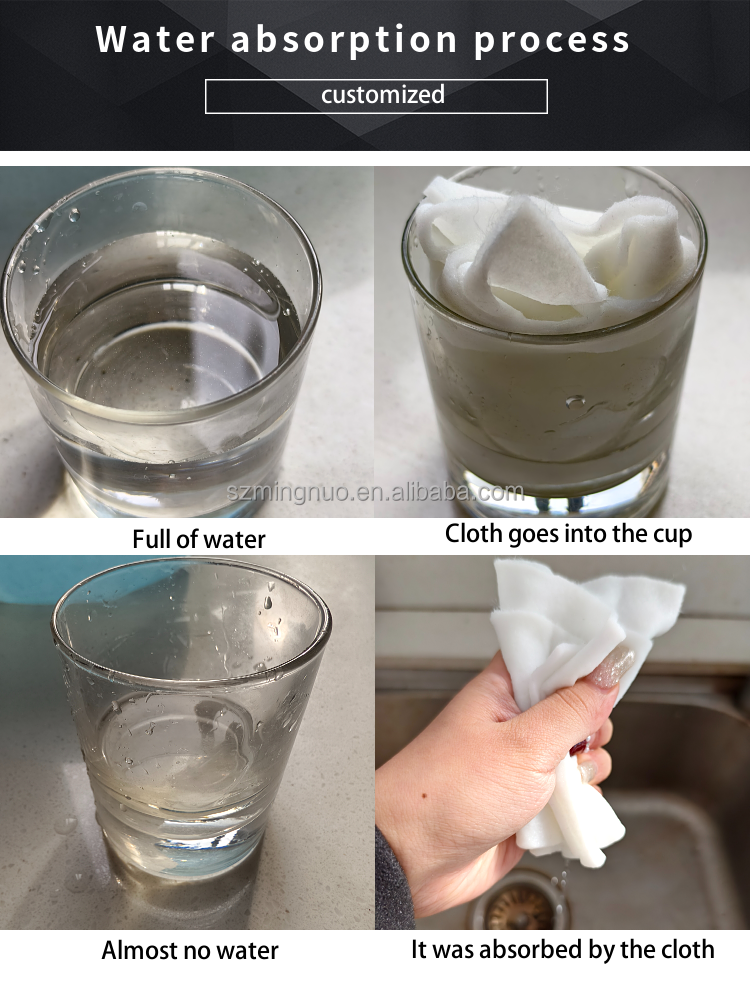 Water absorption process

customized

szmingnuo.en.alibaba.com

Full of water

Cloth goes into the cup

Almost no water

It was absorbed by the cloth