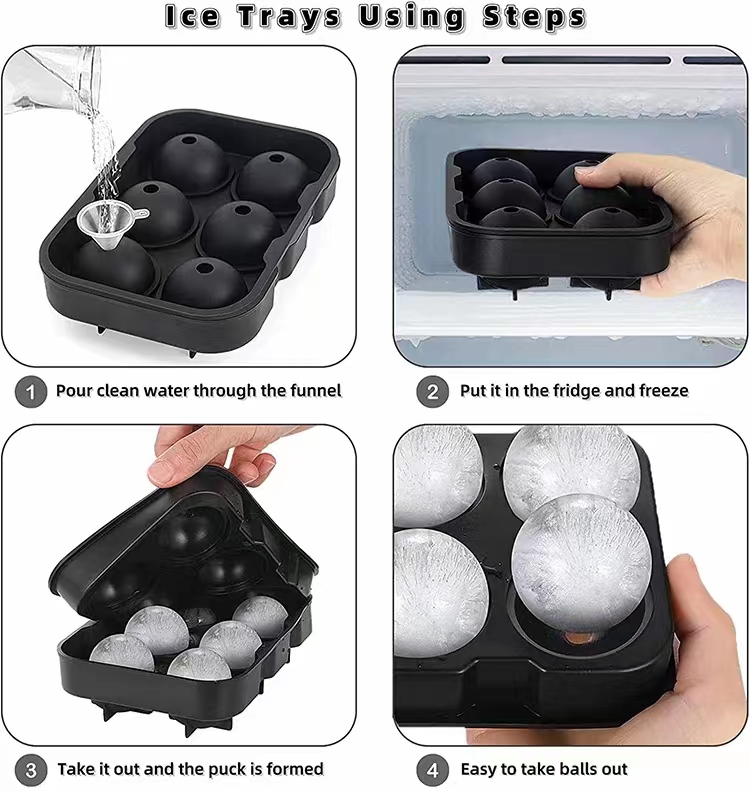 Ice Trays Using Steps

1 Pour clean water through the funnel

2 Put it in the fridge and freeze

3 Take it out and the puck is formed

4 Easy to take balls out