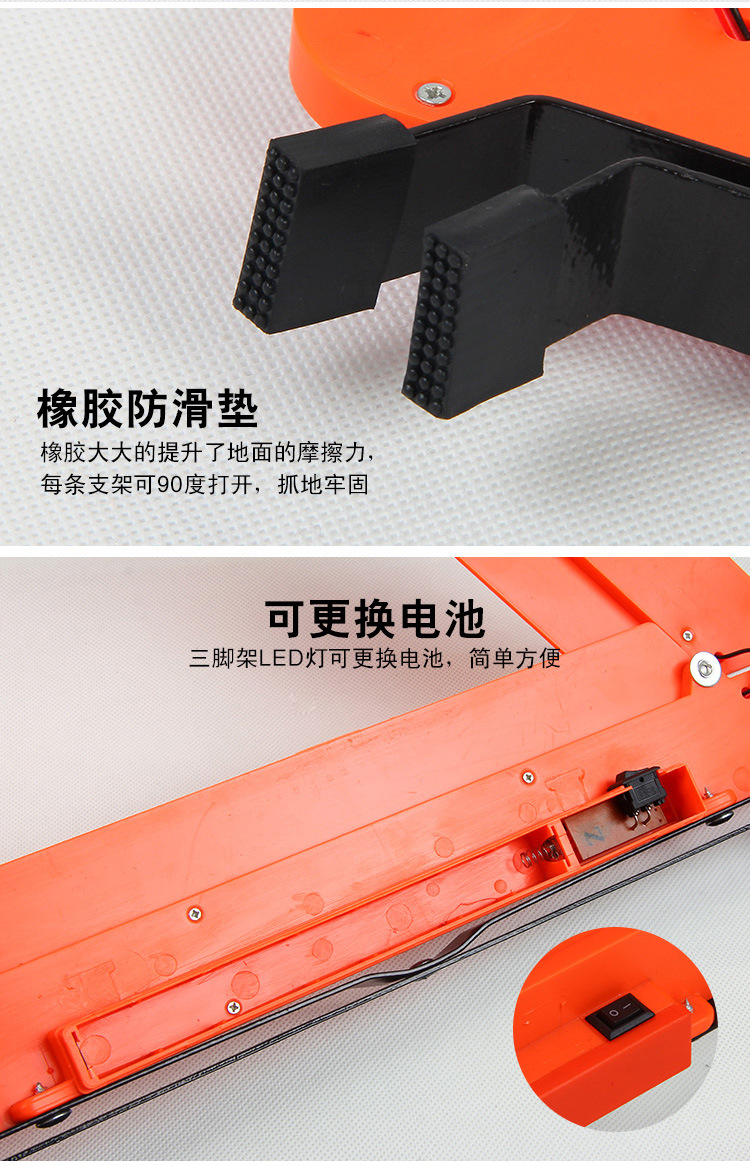 橡胶防滑垫

橡胶大大的提升了地面的摩擦力，每条支架可90度打开，抓地牢固

可更换电池

三脚架LED灯可更换电池，简单方便