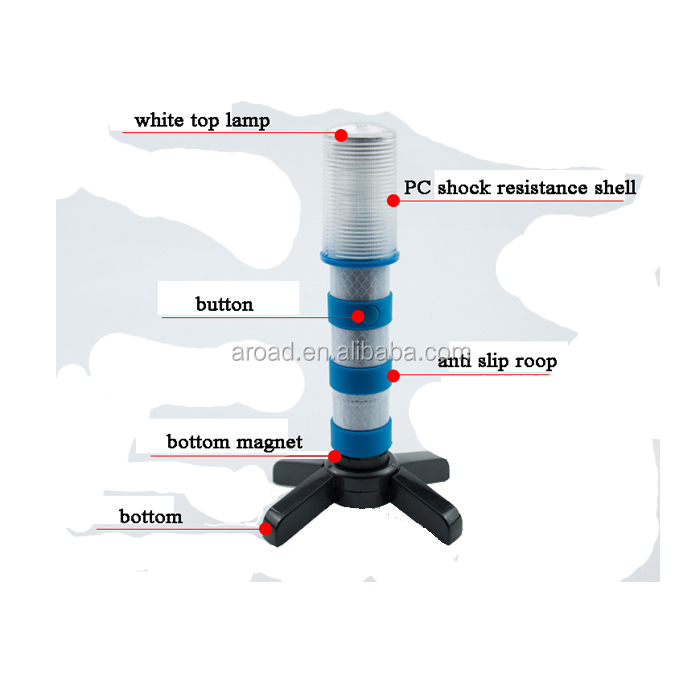 white top lamp

PC shock resistance shell

button

aroad.en.alibaba.com

anti slip roop

bottom magnet

bottom