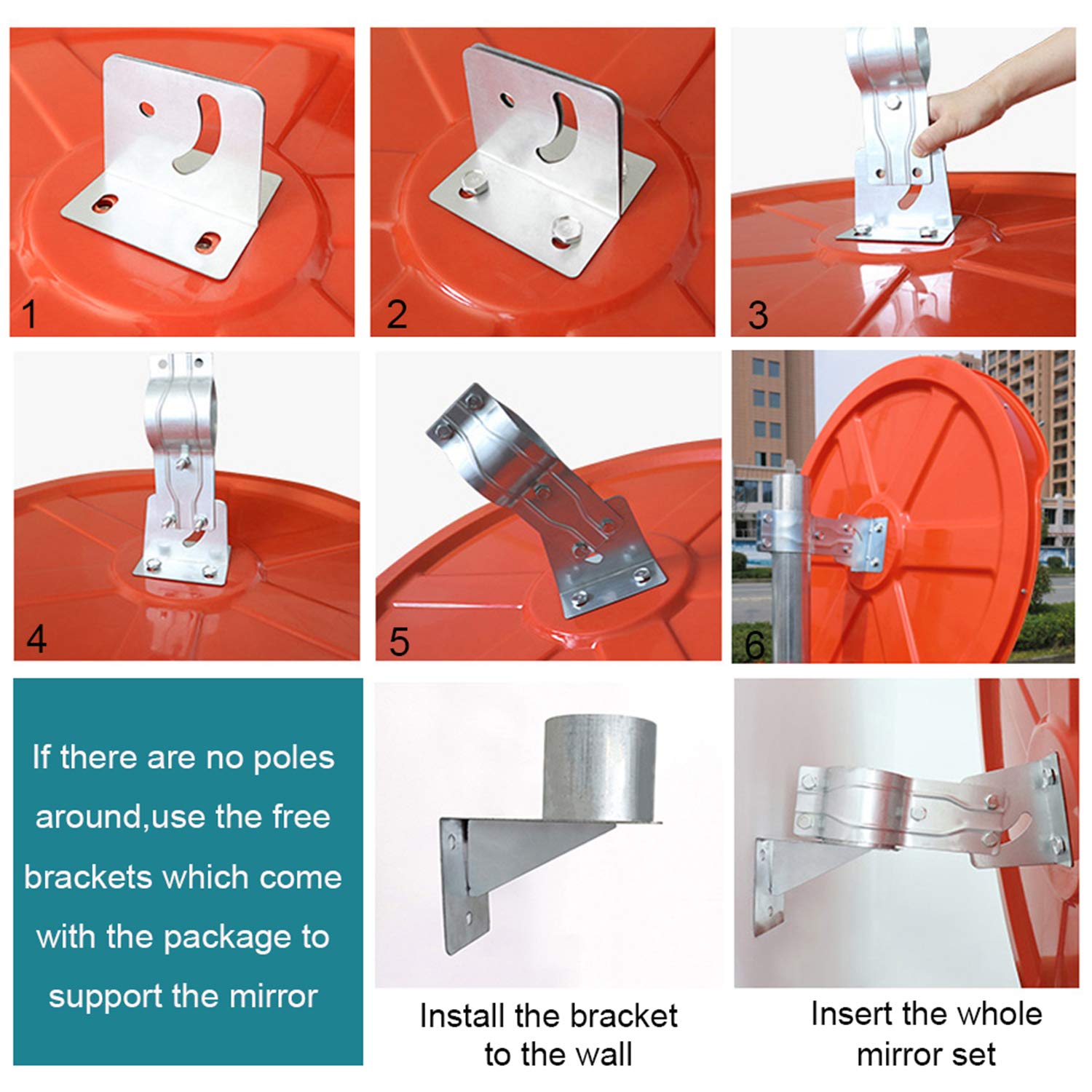 1

2

3

4

5

6

If there are no poles around,use the free brackets which come with the package to support the mirror

Install the bracket to the wall

Insert the whole mirror set