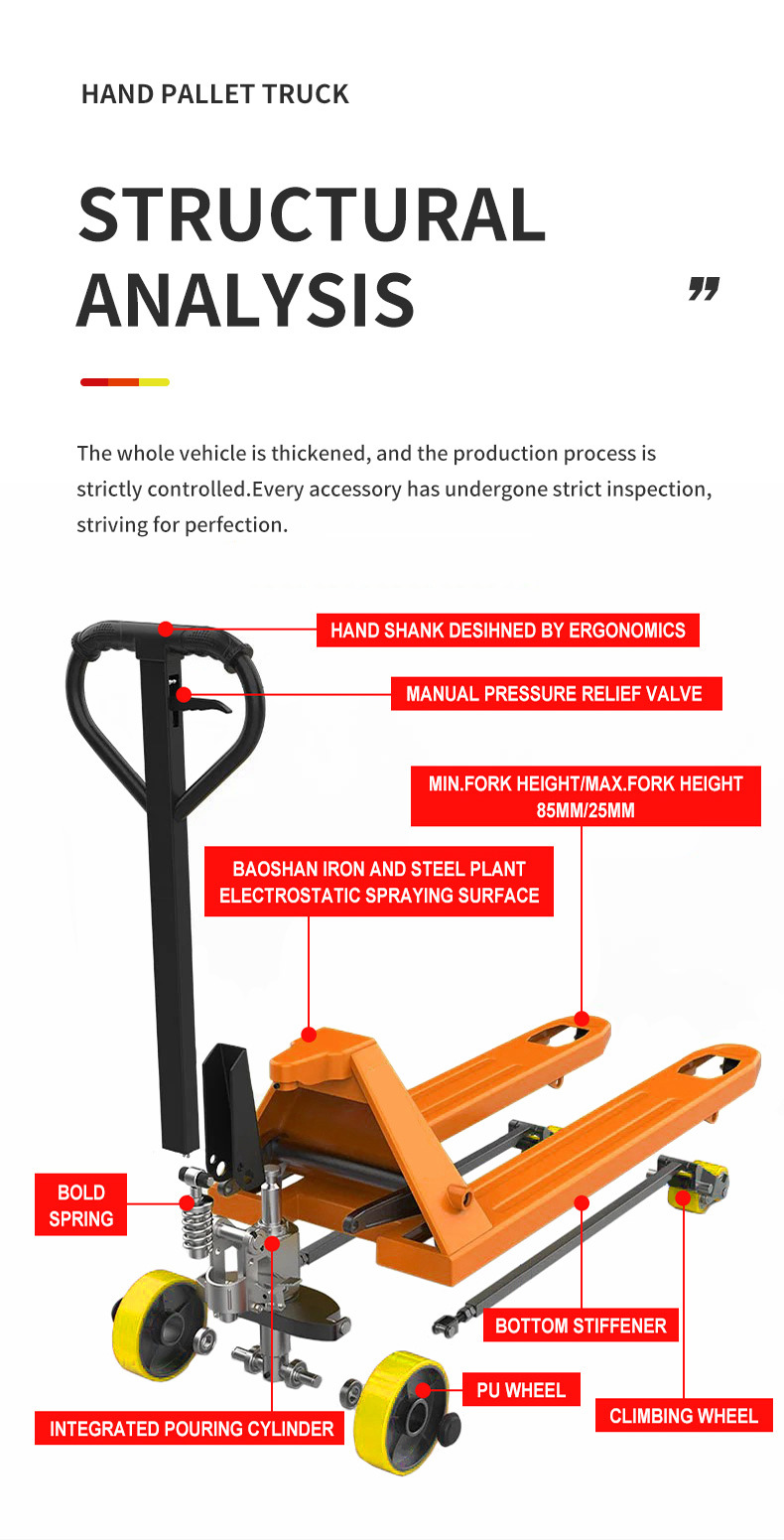 HAND PALLET TRUCK

STRUCTURAL ANALYSIS

”

The whole vehicle is thickened, and the production process is strictly controlled.Every accessory has undergone strict inspection, striving for perfection.

HAND SHANK DESIHNED BY ERGONOMICS

MANUAL PRESSURE RELIEF VALVE

MIN.FORK HEIGHT/MAX.FORK HEIGHT 85MM/25MM

BAOSHAN IRON AND STEEL PLANT ELECTROSTATIC SPRAYING SURFACE

BOLD SPRING

BOTTOM STIFFENER

PU WHEEL

CLIMBING WHEEL

INTEGRATED POURING CYLINDER