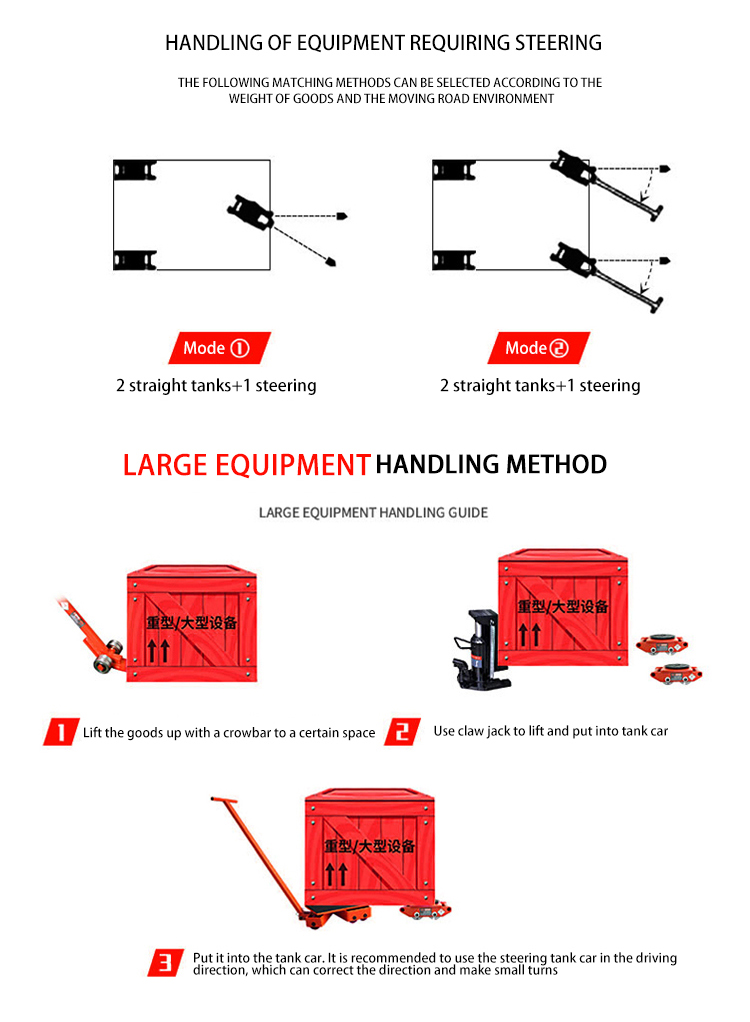 HANDLING OF EQUIPMENT REQUIRING STEERING

THE FOLLOWING MATCHING METHODS CAN BE SELECTED ACCORDING TO THE WEIGHT OF GOODS AND THE MOVING ROAD ENVIRONMENT

Mode ①
2 straight tanks+1 steering

Mode ②
2 straight tanks+1 steering

LARGE EQUIPMENT HANDLING METHOD

LARGE EQUIPMENT HANDLING GUIDE

重型/大型设备

重型/大型设备

1 Lift the goods up with a crowbar to a certain space

2 Use claw jack to lift and put into tank car

重型/大型设备

3 Put it into the tank car. It is recommended to use the steering tank car in the driving direction, which can correct the direction and make small turns