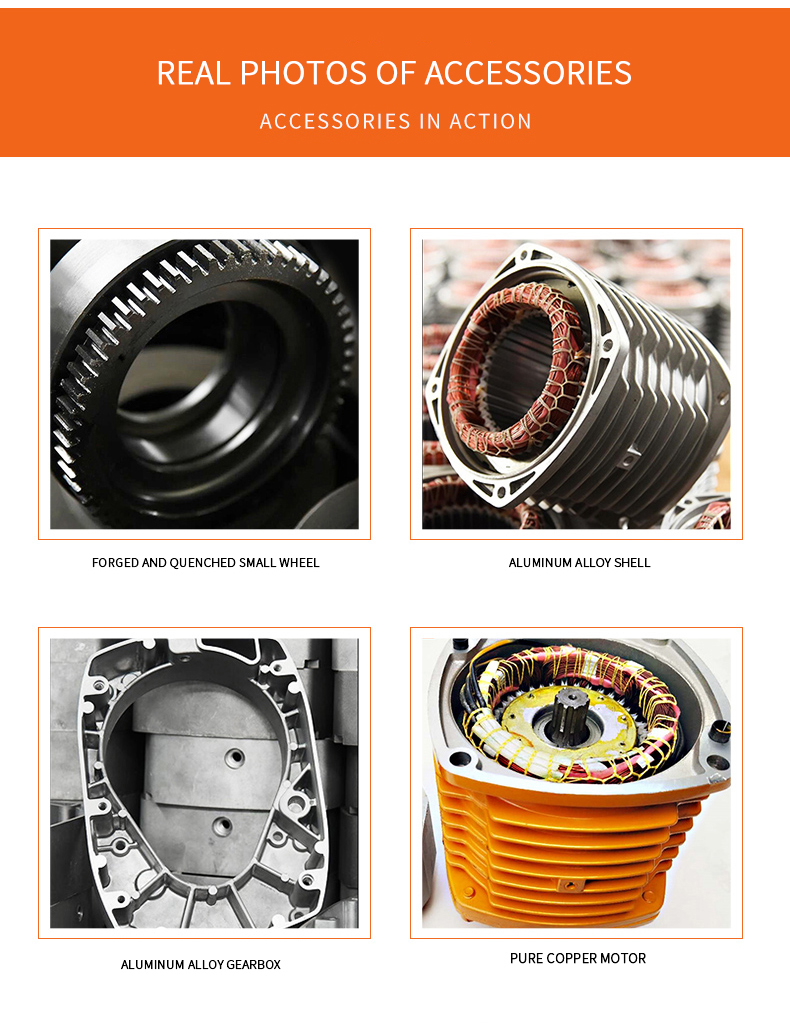 REAL PHOTOS OF ACCESSORIES
ACCESSORIES IN ACTION

FORGED AND QUENCHED SMALL WHEEL

ALUMINUM ALLOY SHELL

ALUMINUM ALLOY GEARBOX

PURE COPPER MOTOR