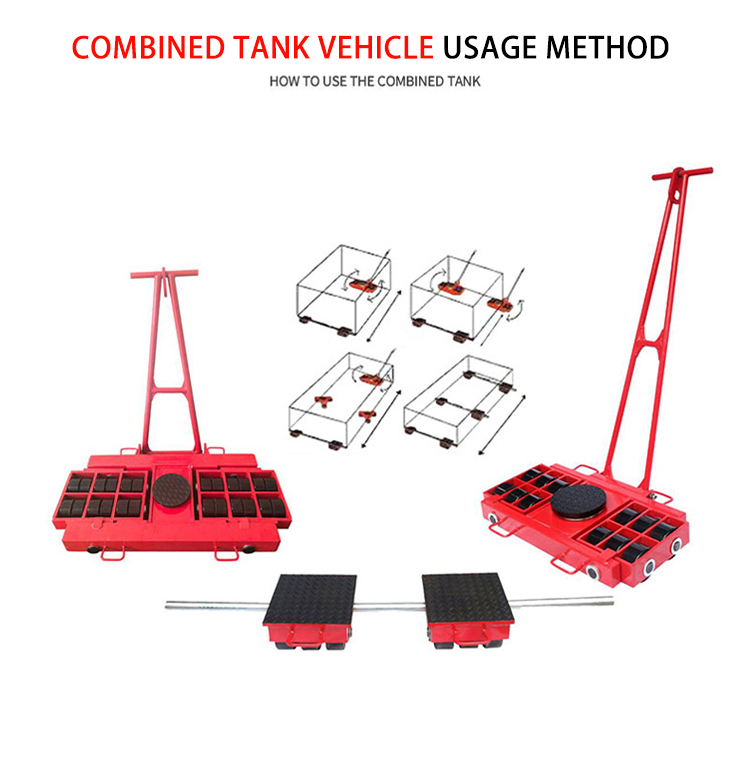 COMBINED TANK VEHICLE USAGE METHOD

HOW TO USE THE COMBINED TANK