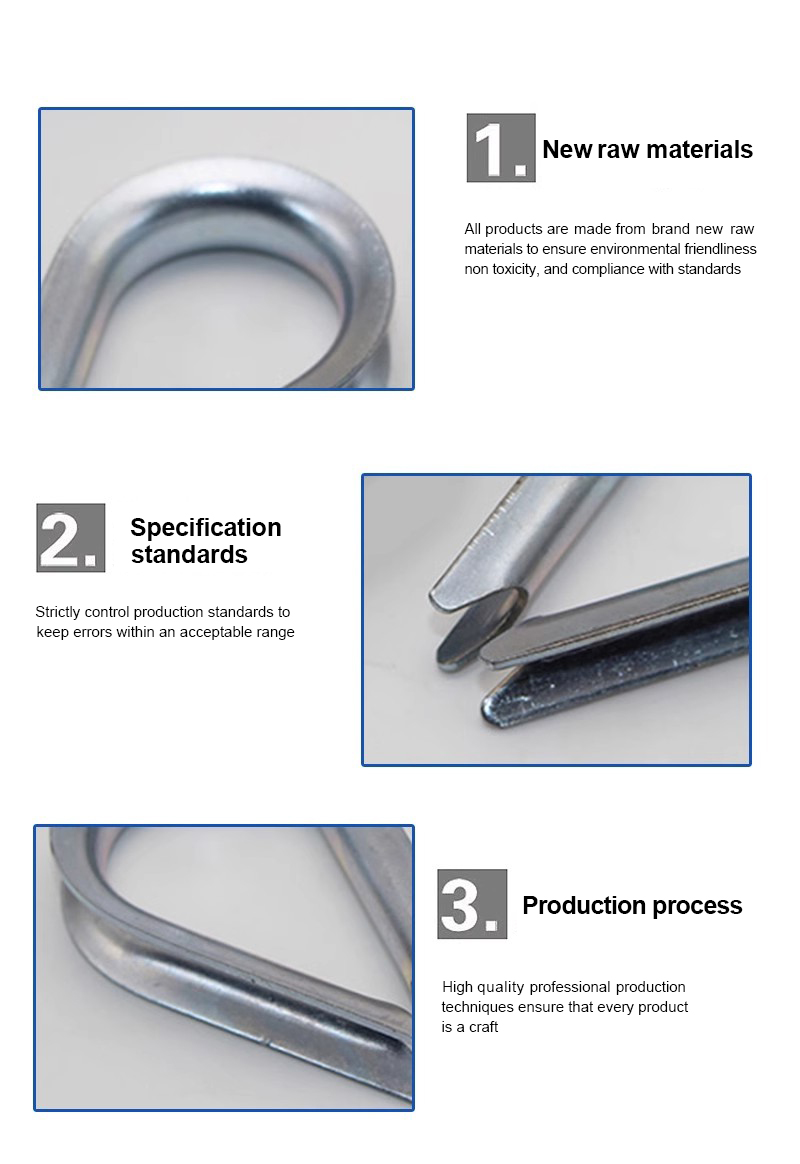 1. New raw materials

All products are made from brand new raw materials to ensure environmental friendliness non toxicity, and compliance with standards

2. Specification standards

Strictly control production standards to keep errors within an acceptable range

3. Production process

High quality professional production techniques ensure that every product is a craft