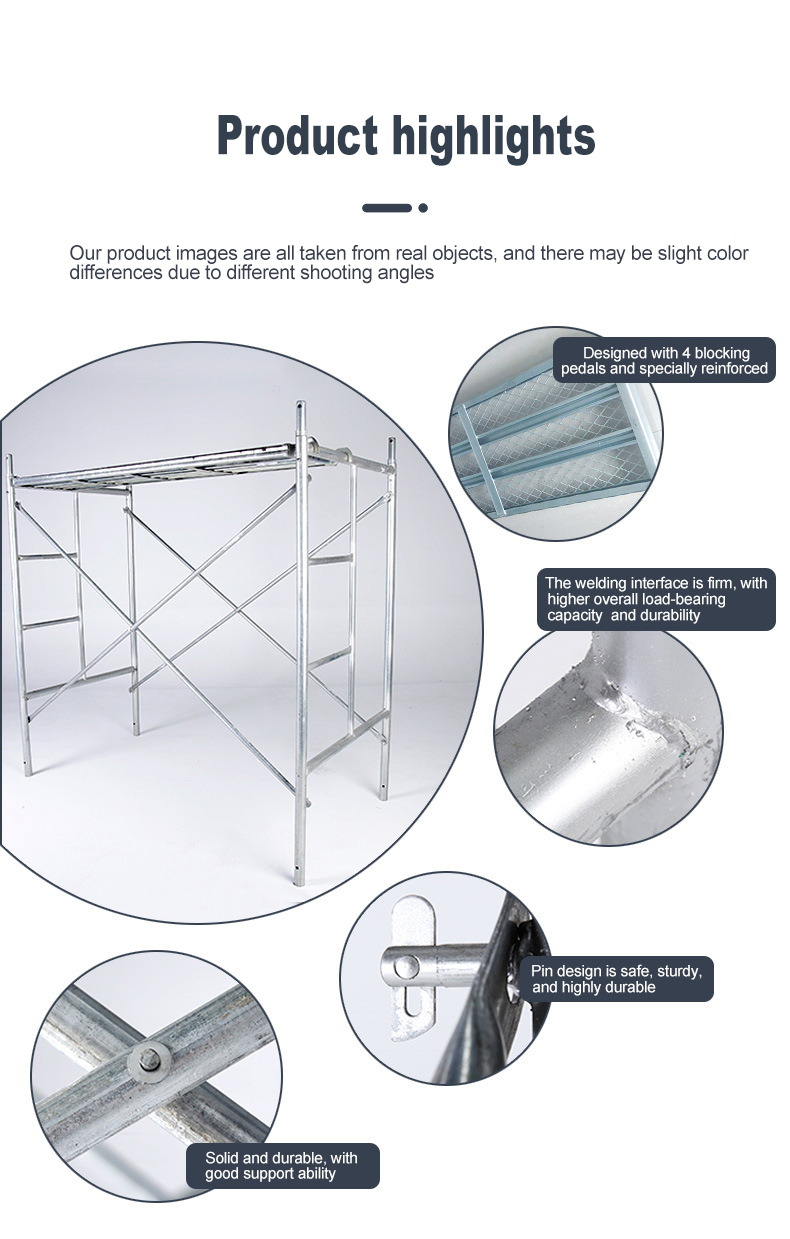 Product highlights

Our product images are all taken from real objects, and there may be slight color differences due to different shooting angles

Designed with 4 blocking pedals and specially reinforced

The welding interface is firm, with higher overall load-bearing capacity and durability

Pin design is safe, sturdy, and highly durable

Solid and durable, with good support ability