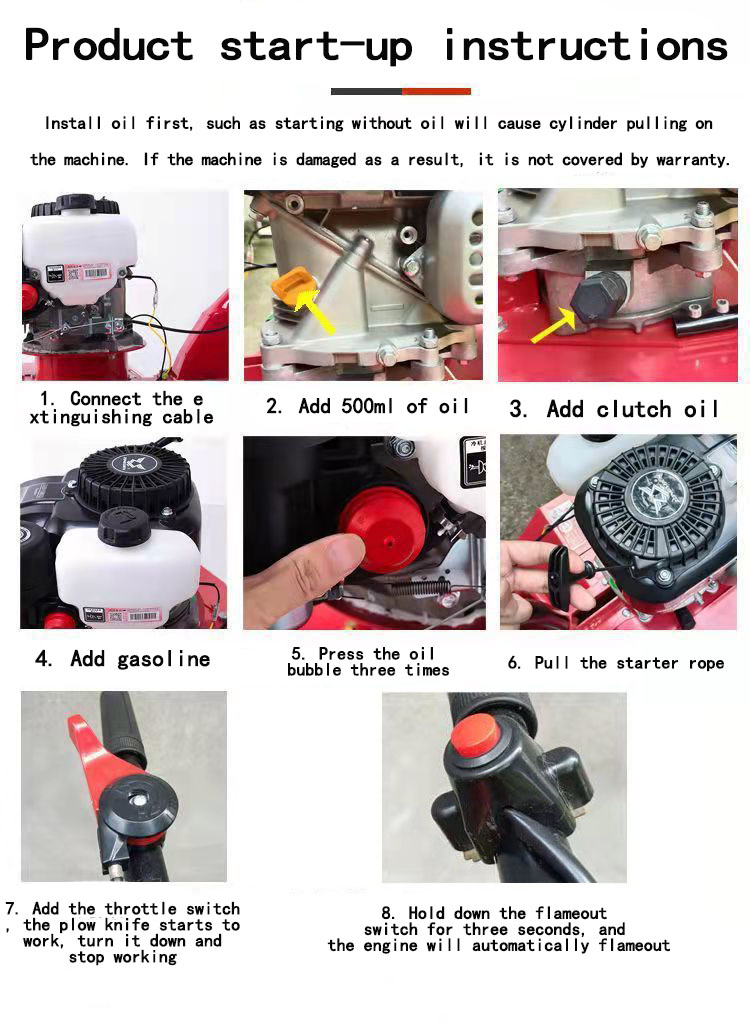 Product start-up instructions

Install oil first, such as starting without oil will cause cylinder pulling on the machine. If the machine is damaged as a result, it is not covered by warranty.

1. Connect the e xtinguishing cable

2. Add 500ml of oil

3. Add clutch oil

4. Add gasoline

5. Press the oil bubble three times

6. Pull the starter rope

7. Add the throttle switch , the plow knife starts to work, turn it down and stop working

8. Hold down the flameout switch for three seconds, and the engine will automatically flameout