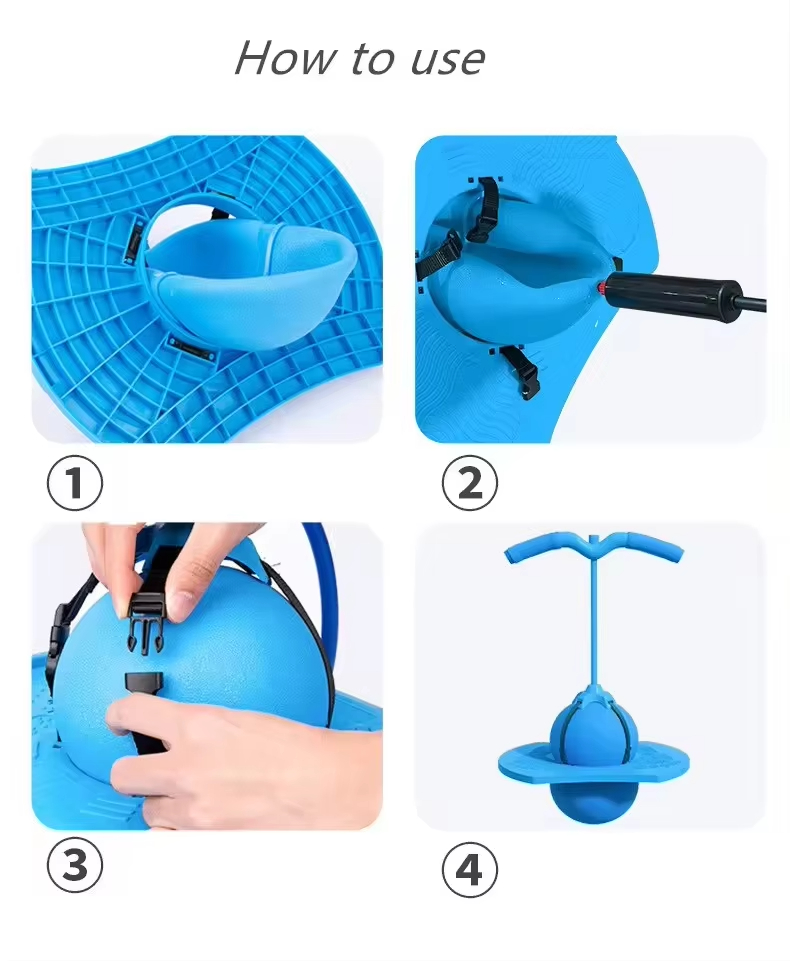 How to use

1

2

3

4