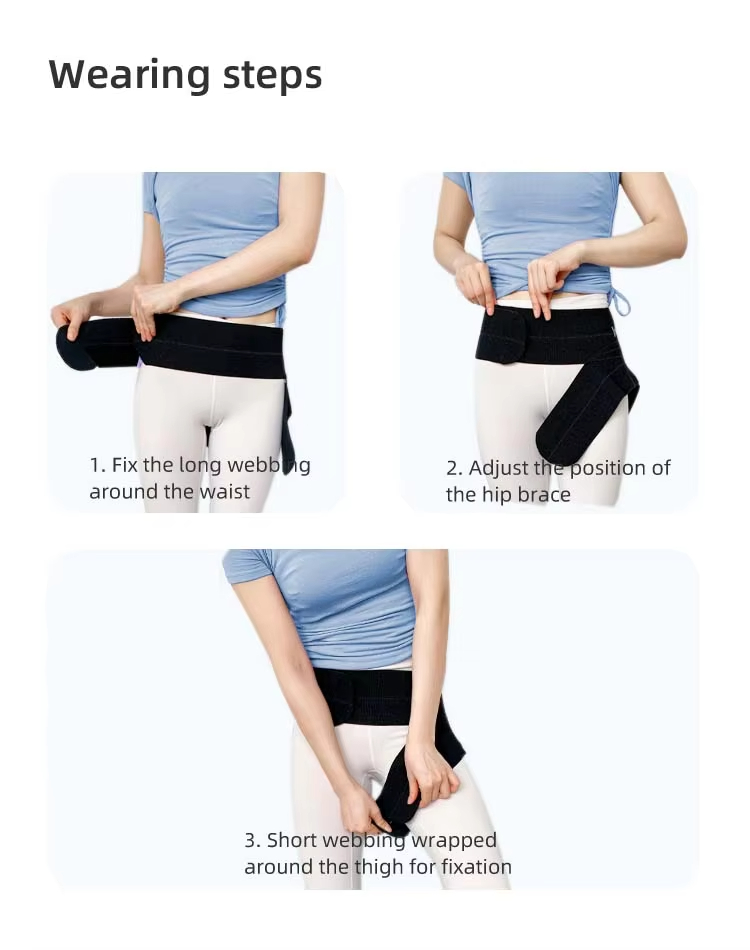 Wearing steps

1. Fix the long webbing around the waist

2. Adjust the position of the hip brace

3. Short webbing wrapped around the thigh for fixation