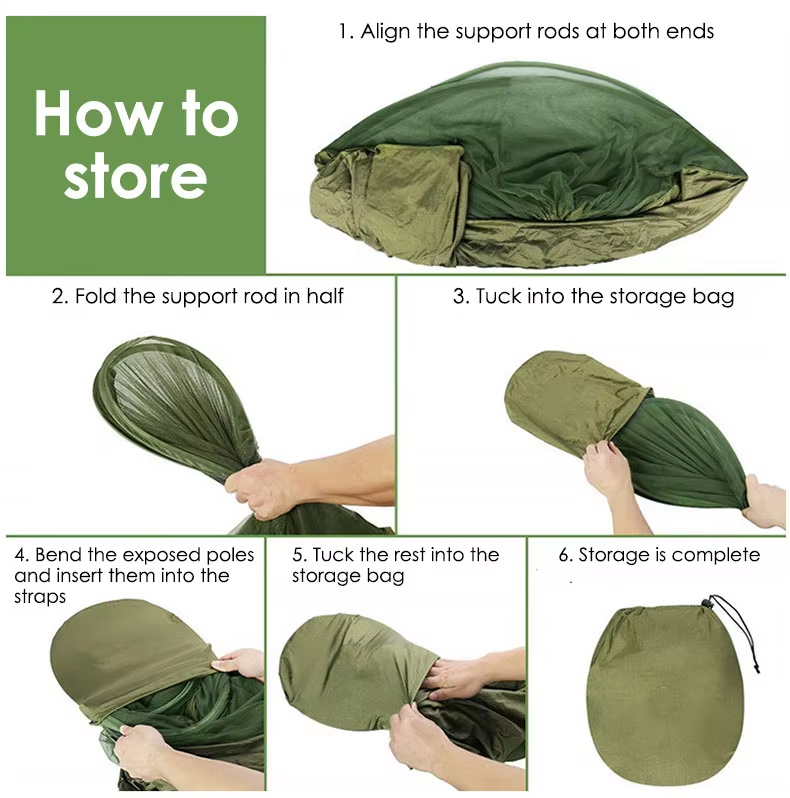 How to store

1. Align the support rods at both ends

2. Fold the support rod in half

3. Tuck into the storage bag

4. Bend the exposed poles and insert them into the straps

5. Tuck the rest into the storage bag

6. Storage is complete